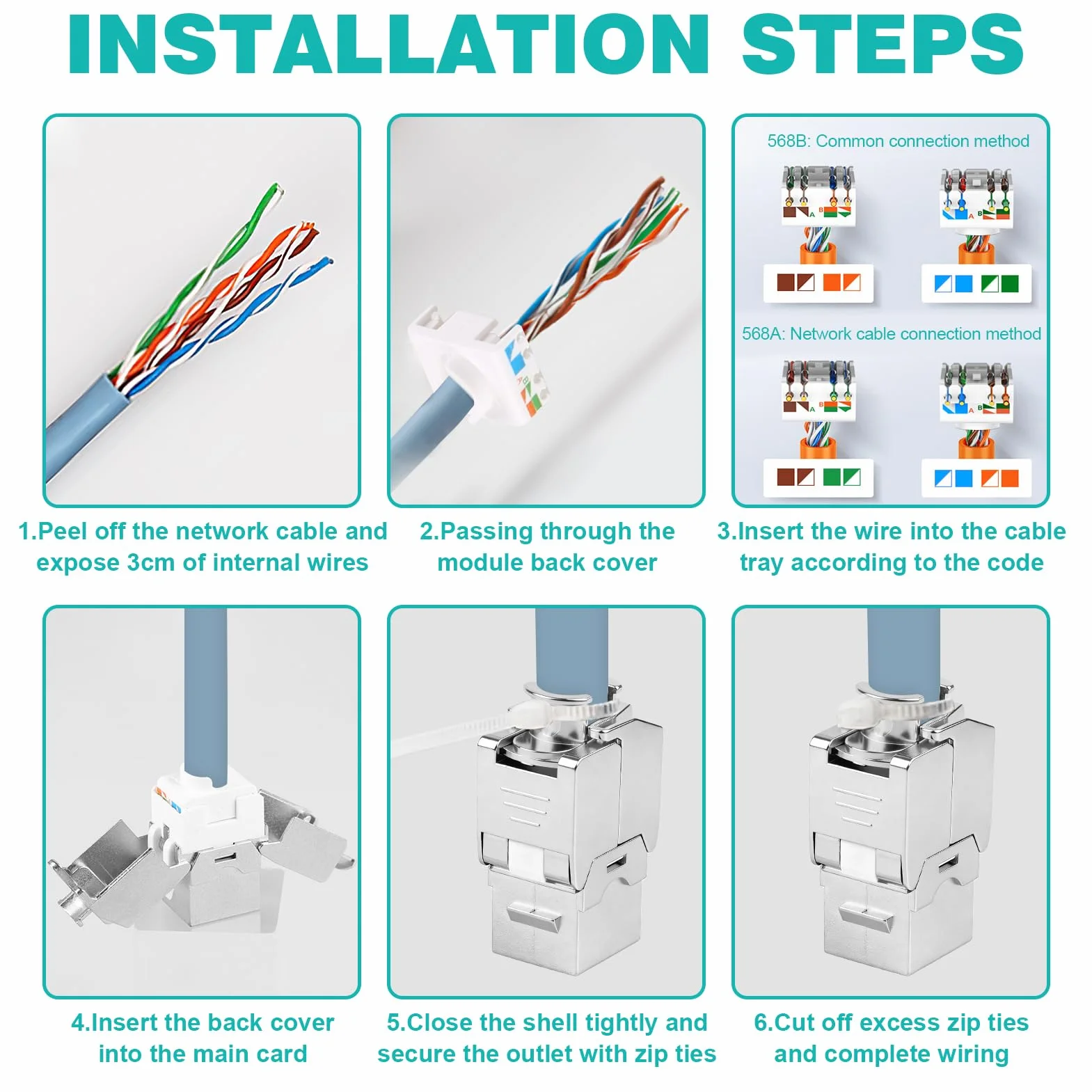 INSTALLATION STEPS

568B: Common connection method

568A: Network cable connection method

1.Peel off the network cable and expose 3cm of internal wires

2.Passing through the module back cover

3.Insert the wire into the cable tray according to the code

4.Insert the back cover into the main card

5.Close the shell tightly and secure the outlet with zip ties

6.Cut off excess zip ties and complete wiring