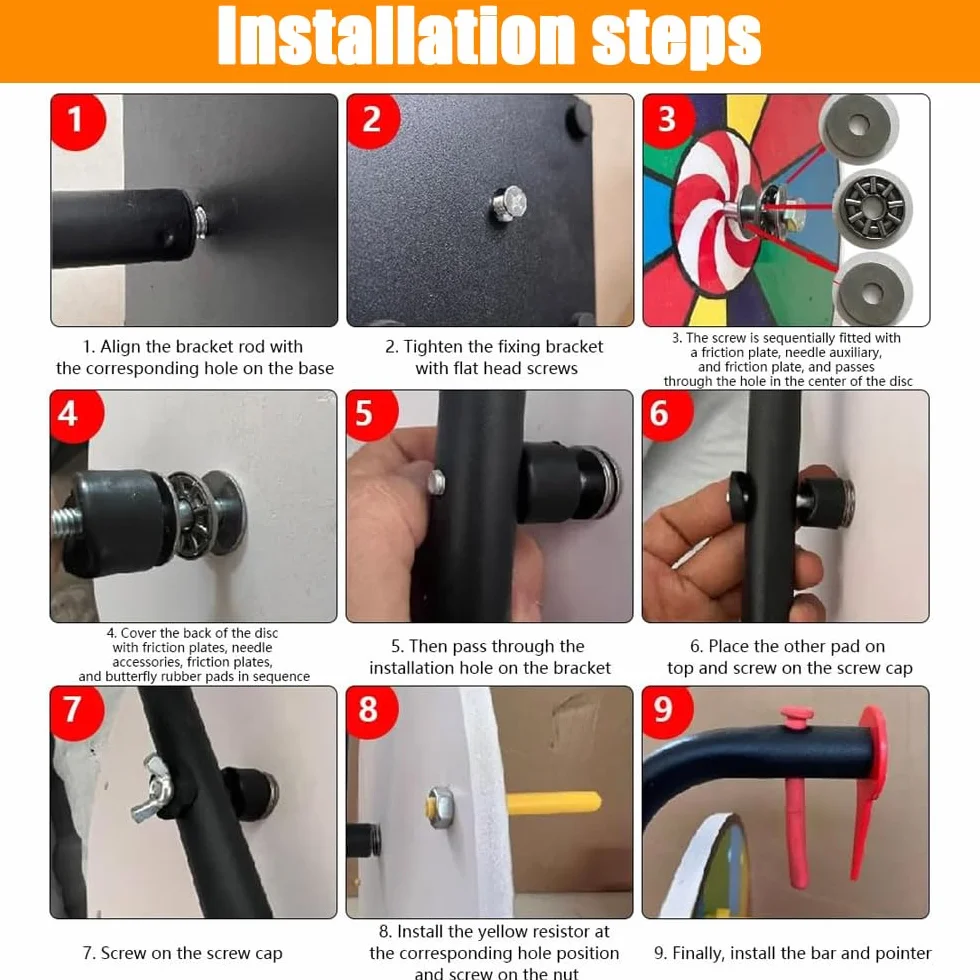 Installation steps

1

1. Align the bracket rod with the corresponding hole on the base

2

2. Tighten the fixing bracket with flat head screws

3

3. The screw is sequentially fitted with a friction plate, needle auxiliary, and friction plate, and passes through the hole in the center of the disc

4

4. Cover the back of the disc with friction plates, needle accessories, friction plates, and butterfly rubber pads in sequence

5

5. Then pass through the installation hole on the bracket

6

6. Place the other pad on top and screw on the screw cap

7

7. Screw on the screw cap

8

8. Install the yellow resistor at the corresponding hole position and screw on the nut

9

9. Finally, install the bar and pointer