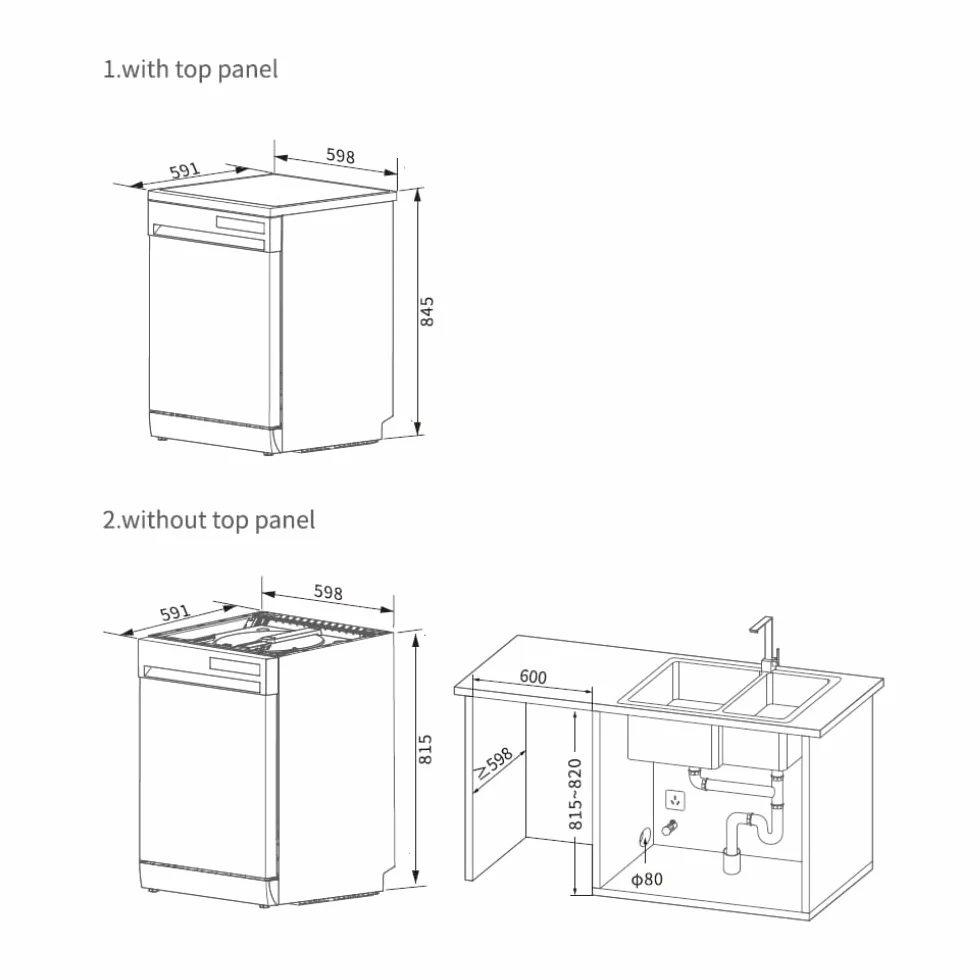 1.with top panel

591
598
845

2.without top panel

591
598
815

600
≥598
815~820
ϕ80