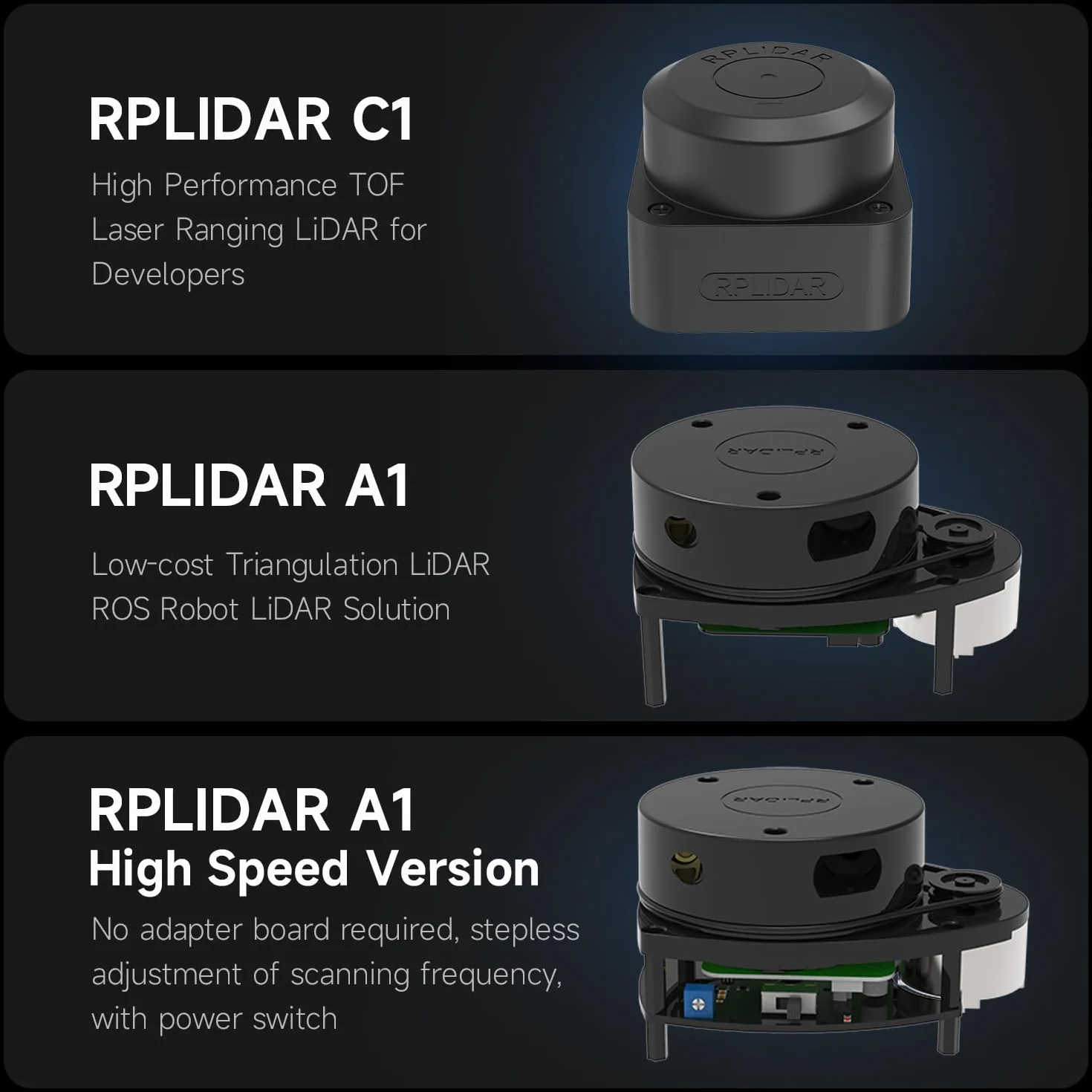 RPLIDAR C1

High Performance TOF Laser Ranging LiDAR for Developers

RPLIDAR

RPLIDAR

RPLIDAR A1

Low-cost Triangulation LiDAR ROS Robot LiDAR Solution

RPLIDAR

RPLIDAR A1
High Speed Version

No adapter board required, stepless adjustment of scanning frequency, with power switch

RPLIDAR