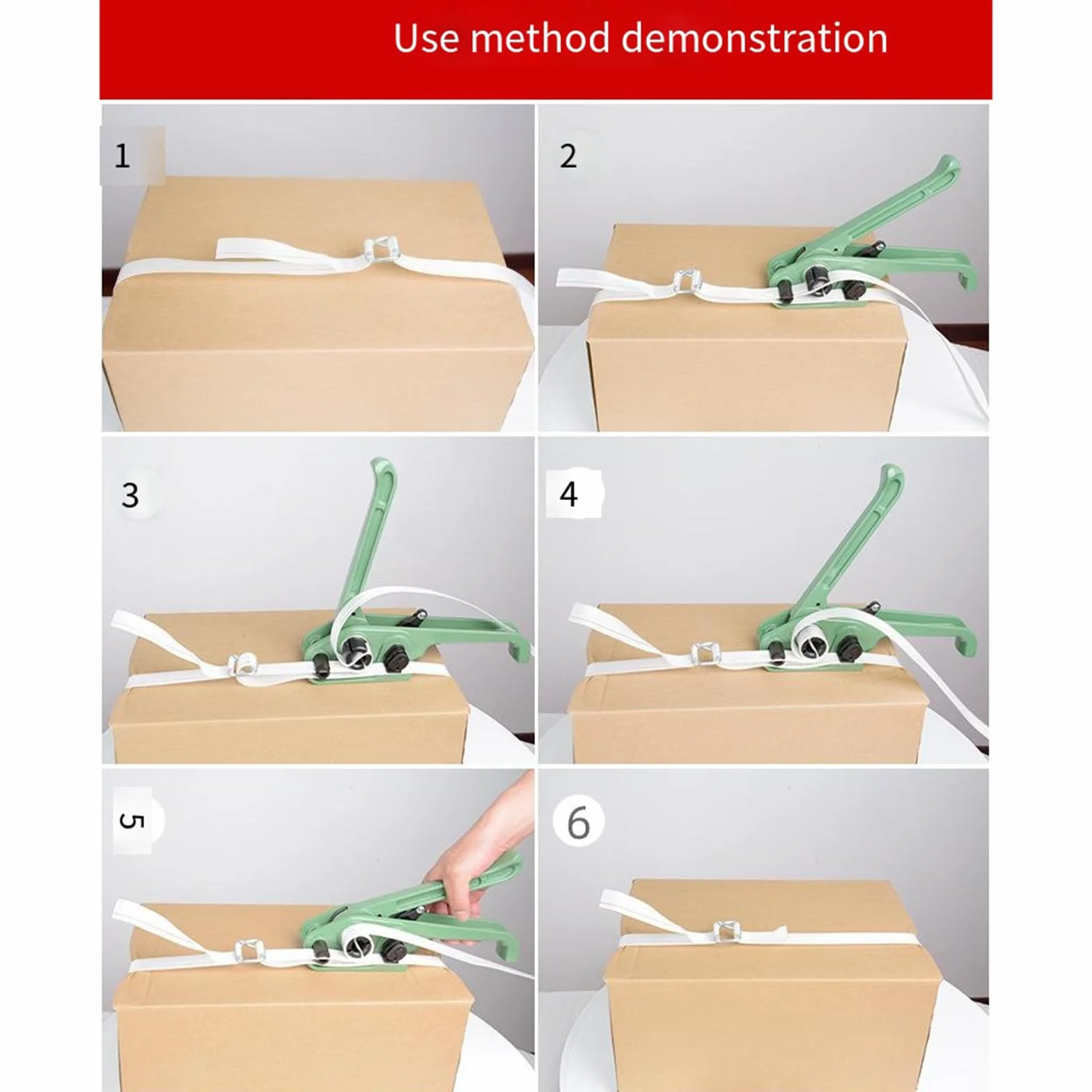 Use method demonstration

1

2

3

4

5

6