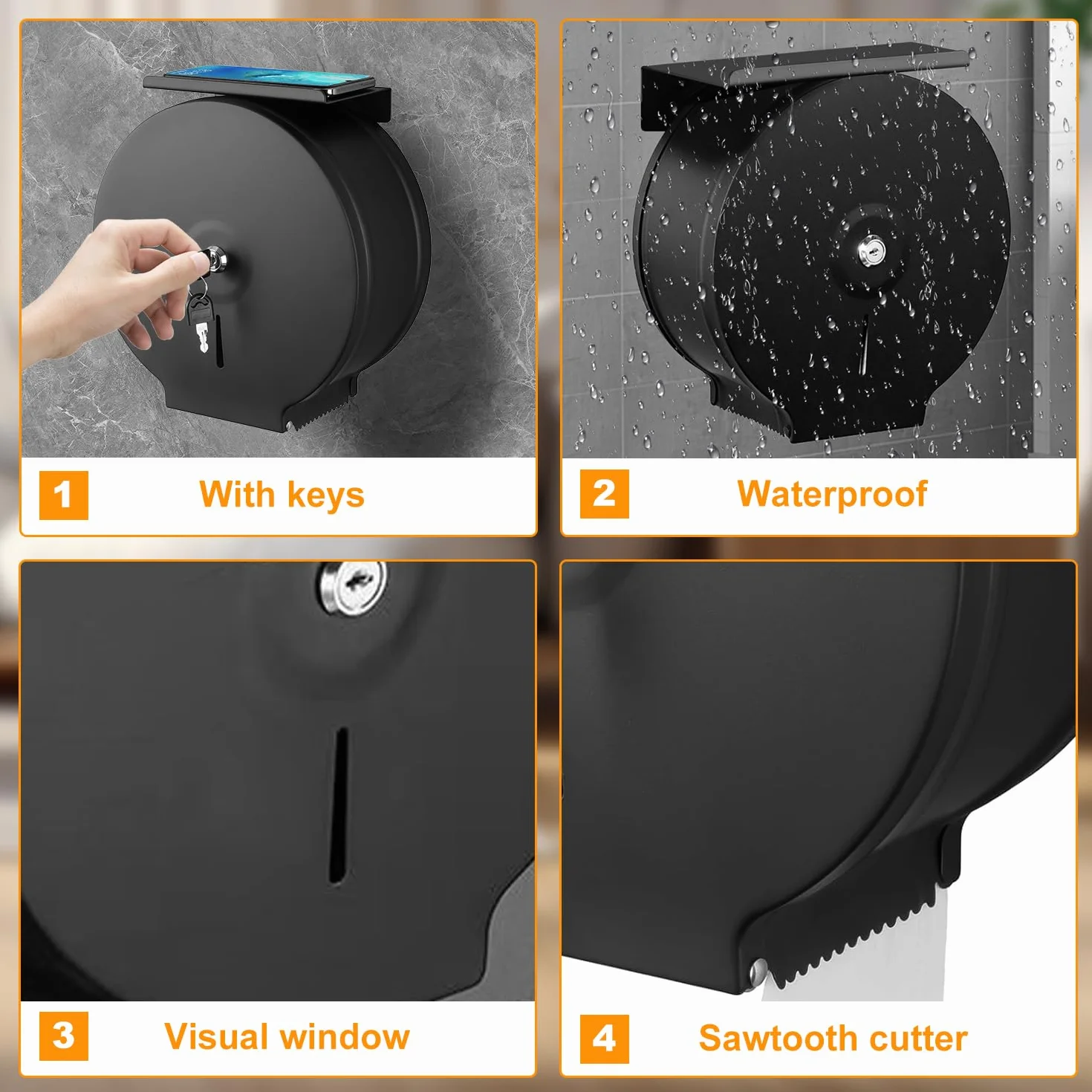 1 With keys

2 Waterproof

3 Visual window

4 Sawtooth cutter