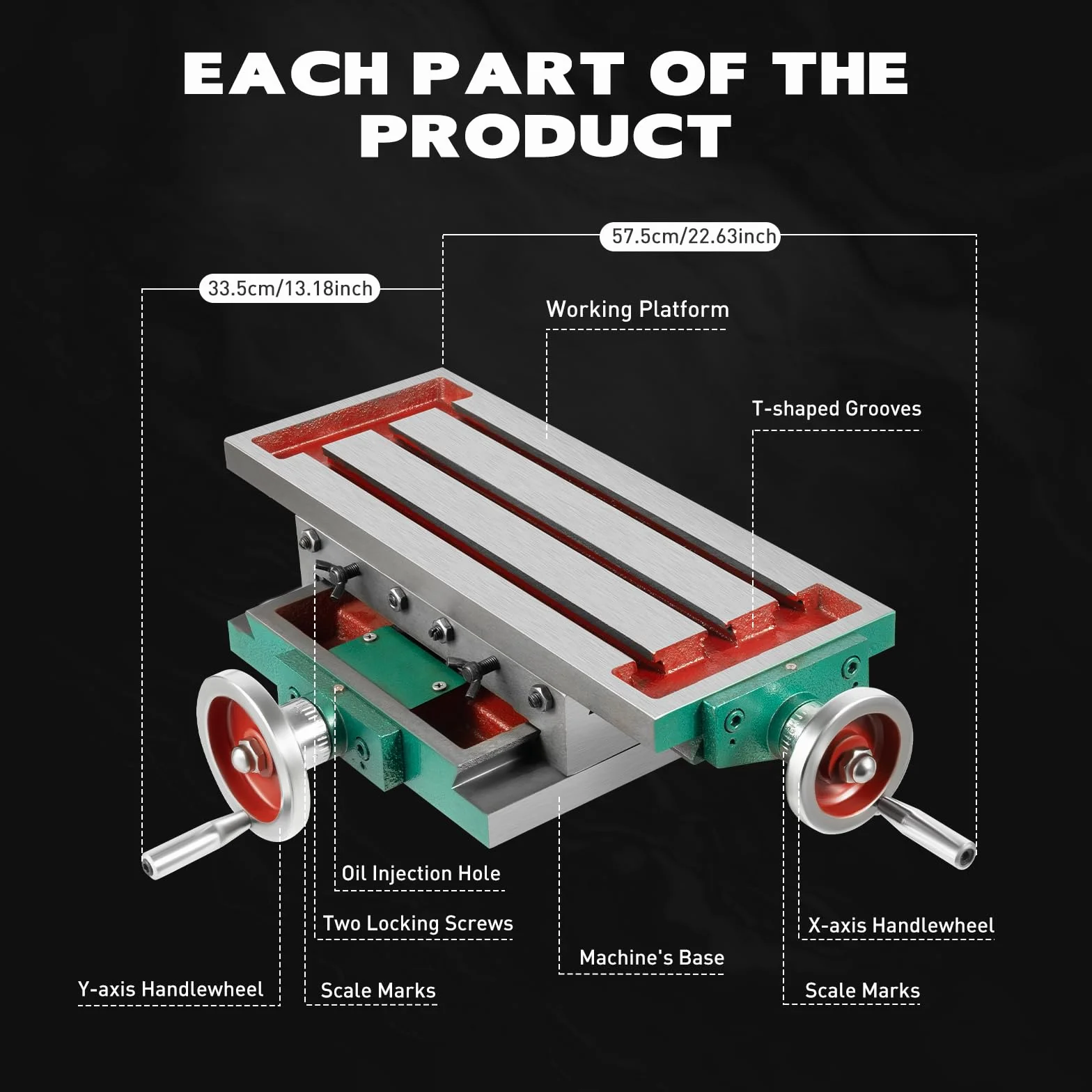 EACH PART OF THE PRODUCT

57.5cm/22.63inch

33.5cm/13.18inch

Working Platform

T-shaped Grooves

Oil Injection Hole

Two Locking Screws

X-axis Handlewheel

Machine's Base

Y-axis Handlewheel

Scale Marks

Scale Marks