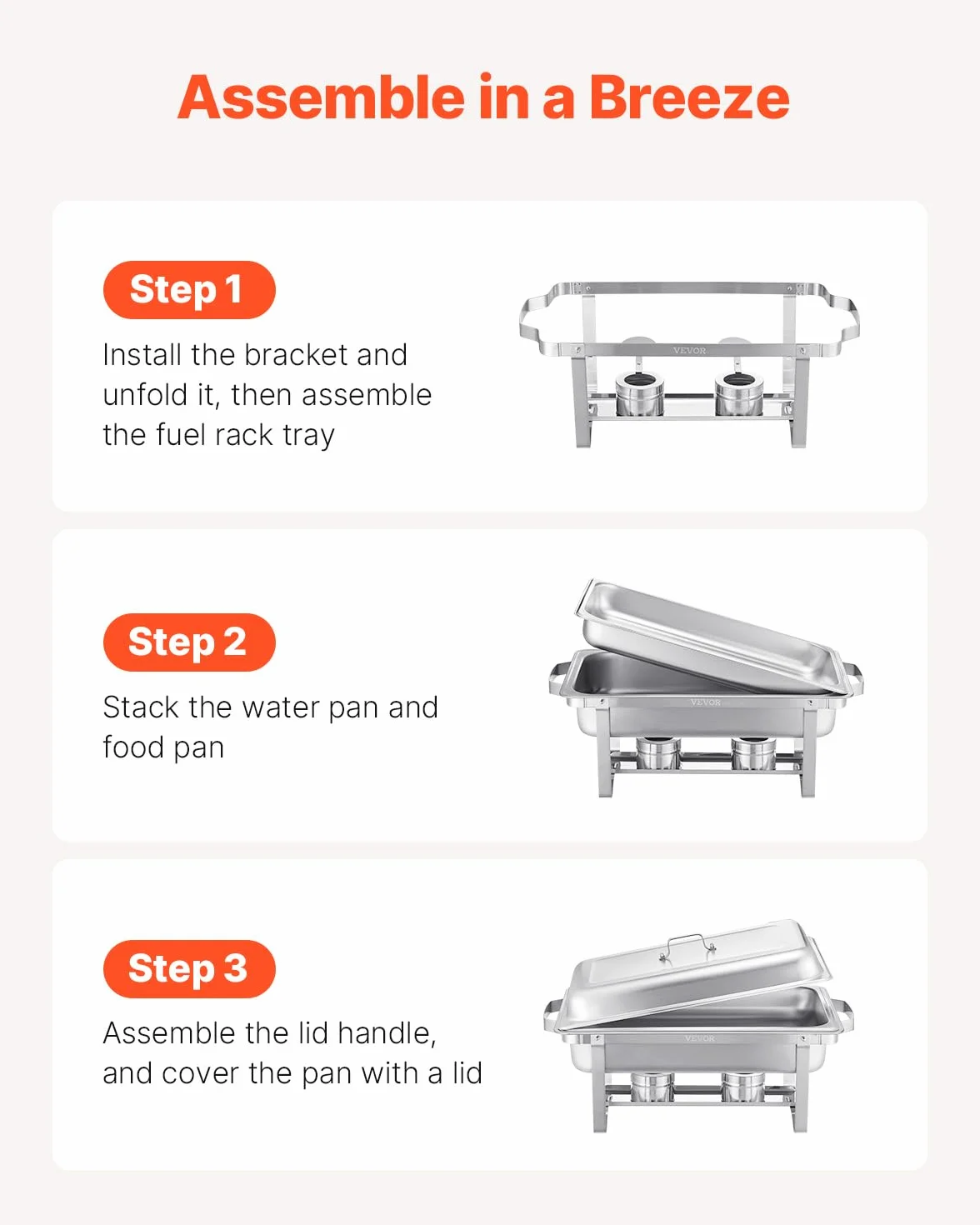 Assemble in a Breeze

Step 1

Install the bracket and unfold it, then assemble the fuel rack tray

VEVOR

Step 2

Stack the water pan and food pan

VEVOR

Step 3

Assemble the lid handle, and cover the pan with a lid

VEVOR