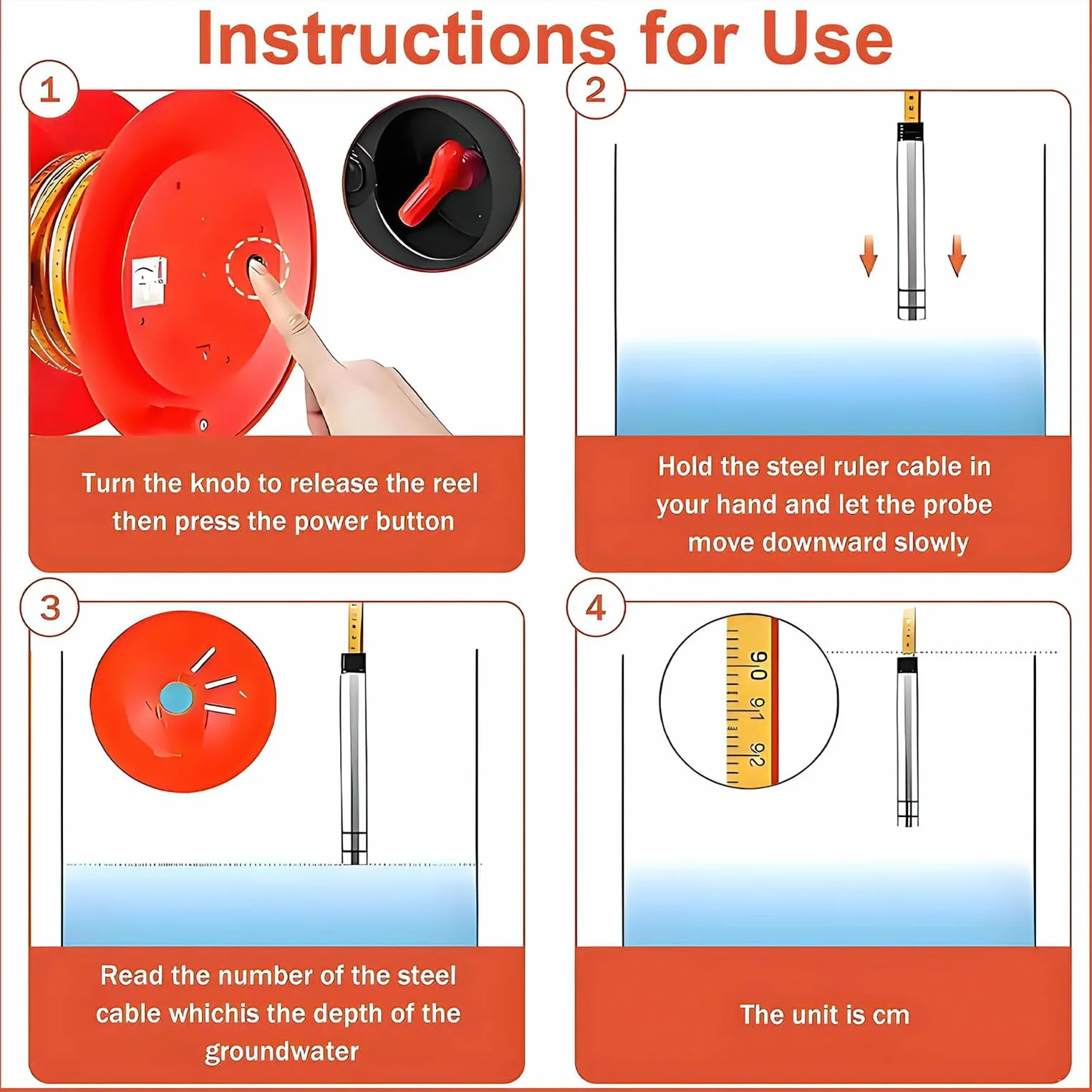 Instructions for Use

1

Turn the knob to release the reel then press the power button

2

Hold the steel ruler cable in your hand and let the probe move downward slowly

3

Read the number of the steel cable whichis the depth of the groundwater

4

90

91

92

The unit is cm