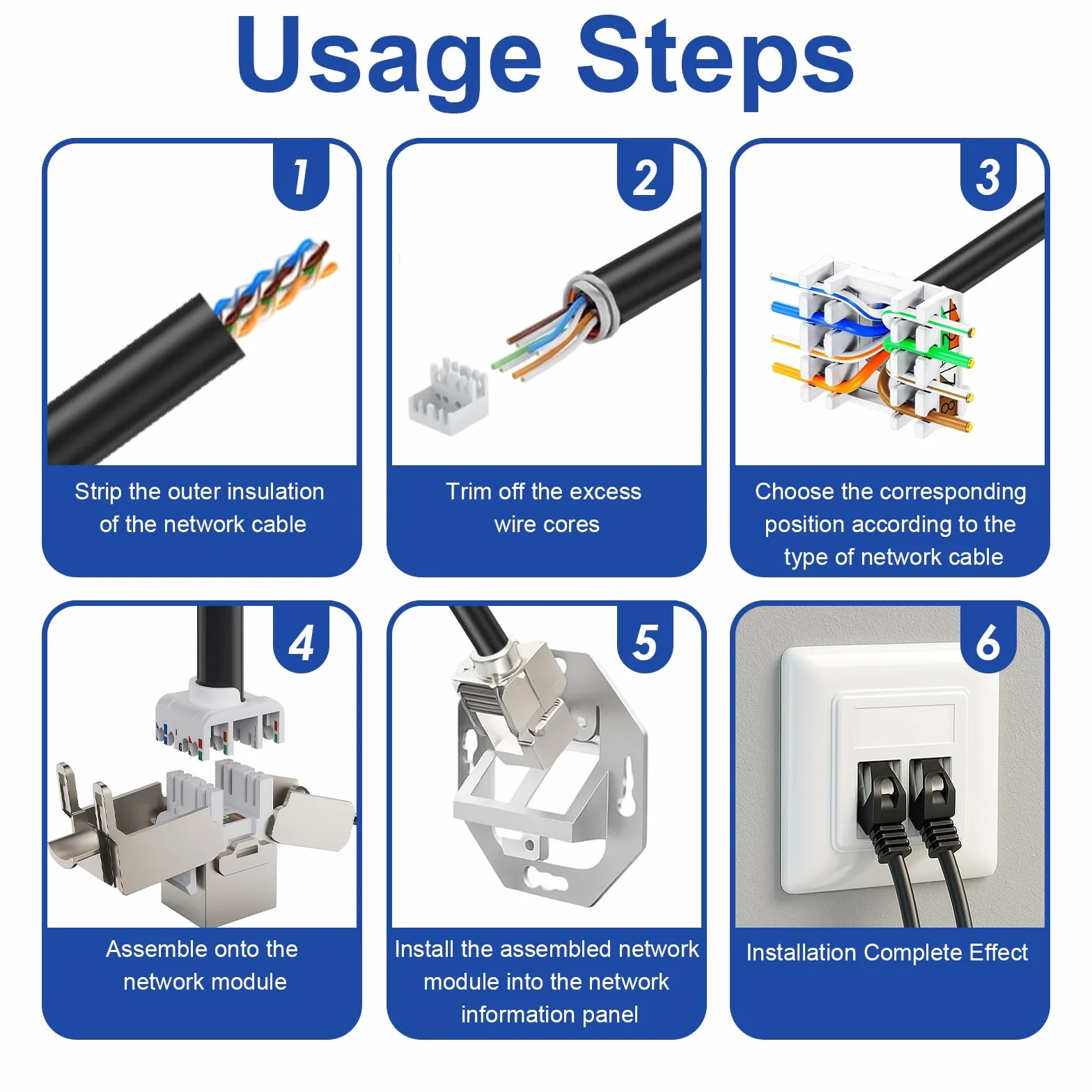 Usage Steps

1

Strip the outer insulation of the network cable

2

Trim off the excess wire cores

3

Choose the corresponding position according to the type of network cable

4

Assemble onto the network module

5

Install the assembled network module into the network information panel

6

Installation Complete Effect