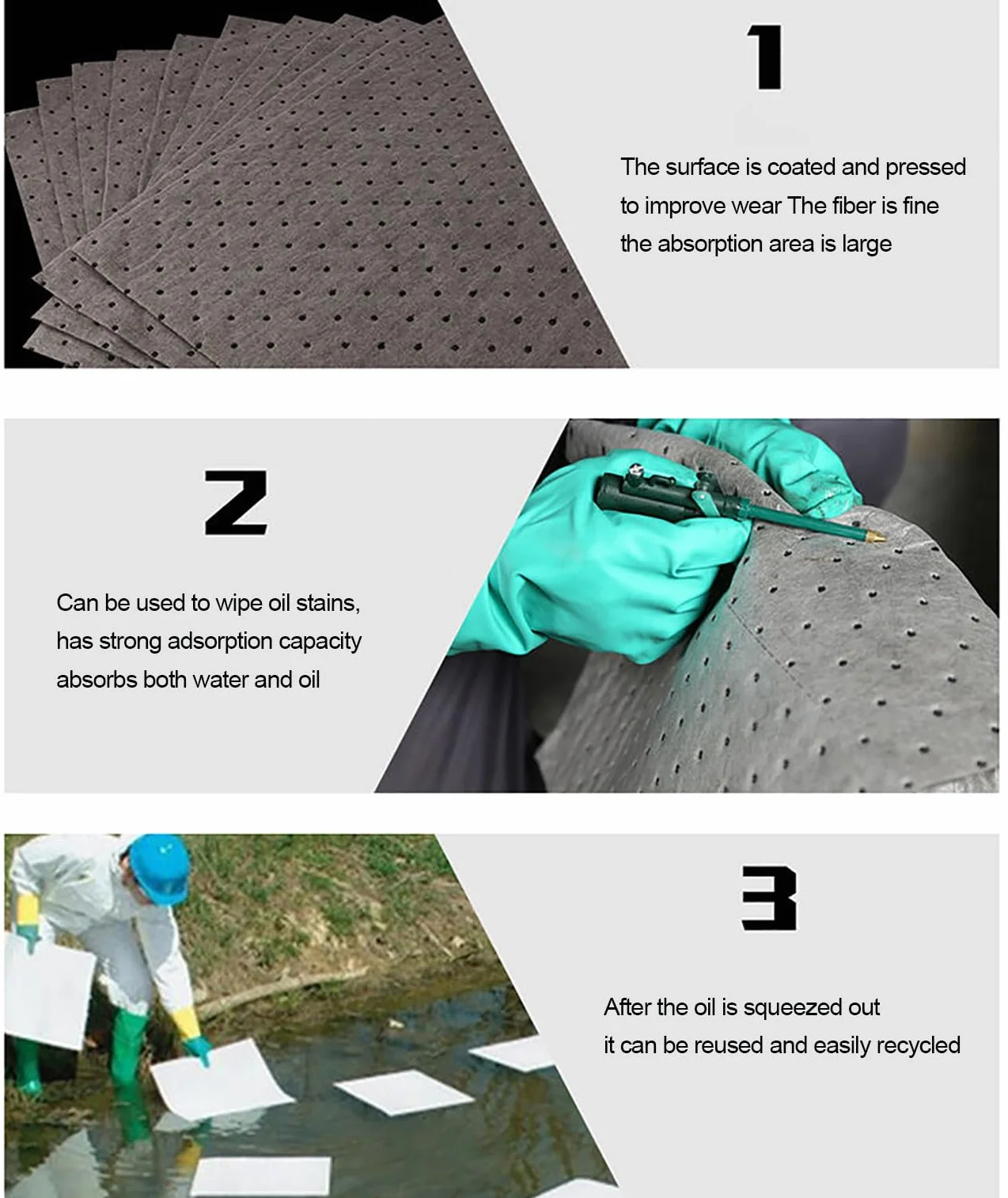 1

The surface is coated and pressed to improve wear The fiber is fine the absorption area is large

2

Can be used to wipe oil stains, has strong adsorption capacity absorbs both water and oil

3

After the oil is squeezed out it can be reused and easily recycled