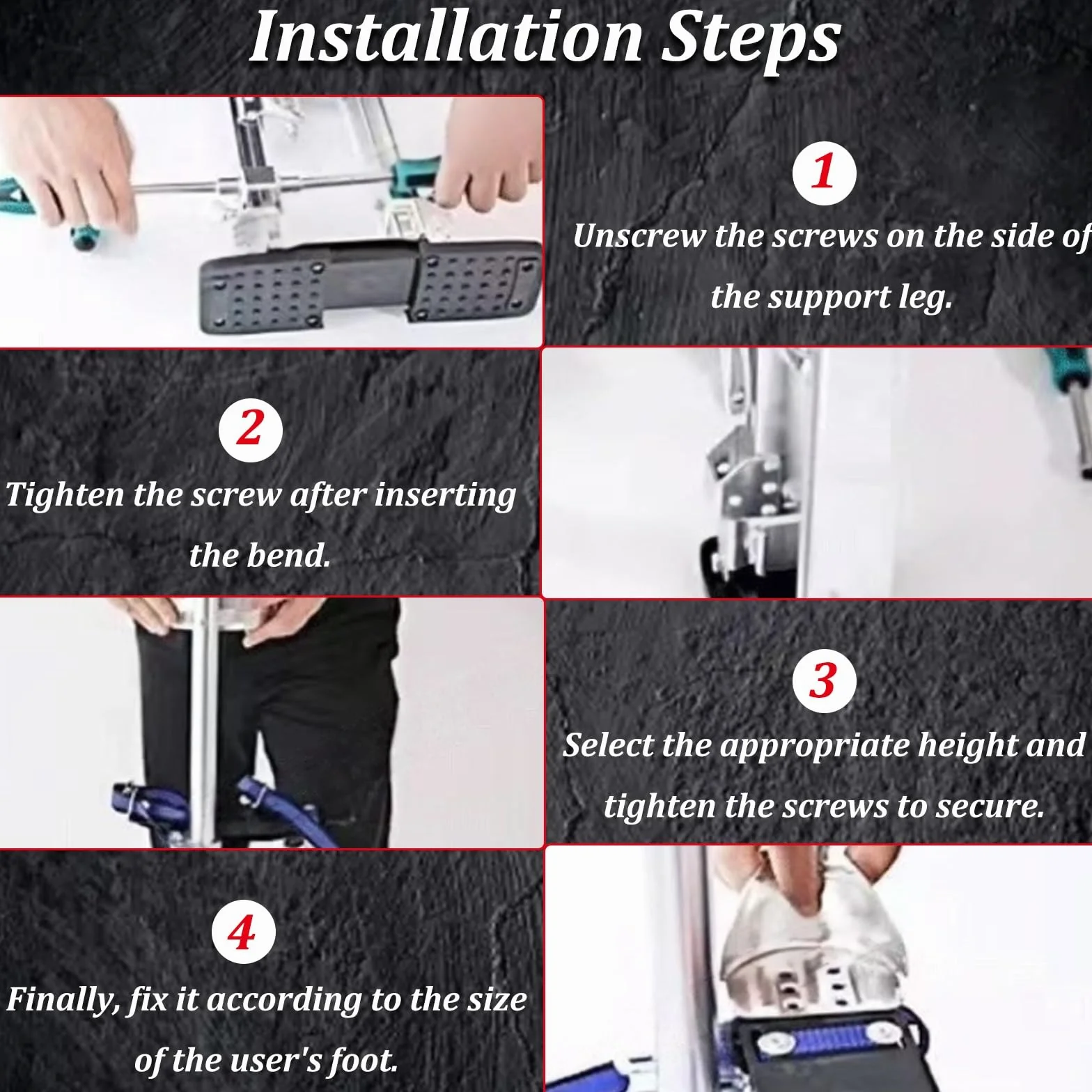 Installation Steps

1

Unscrew the screws on the side of the support leg.

2

Tighten the screw after inserting the bend.

3

Select the appropriate height and tighten the screws to secure.

4

Finally, fix it according to the size of the user's foot.