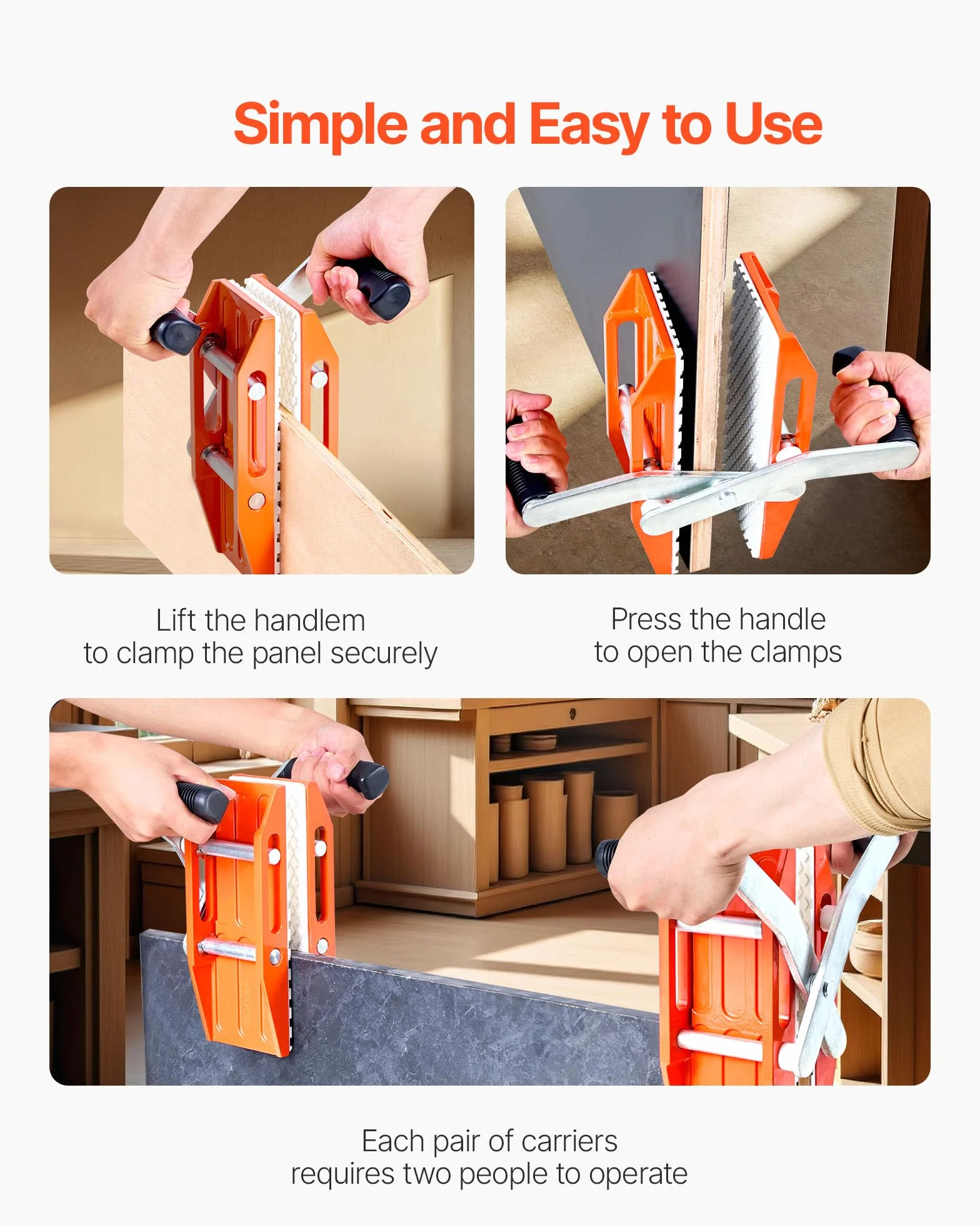 Simple and Easy to Use

Lift the handlem
to clamp the panel securely

Press the handle
to open the clamps

Each pair of carriers
requires two people to operate