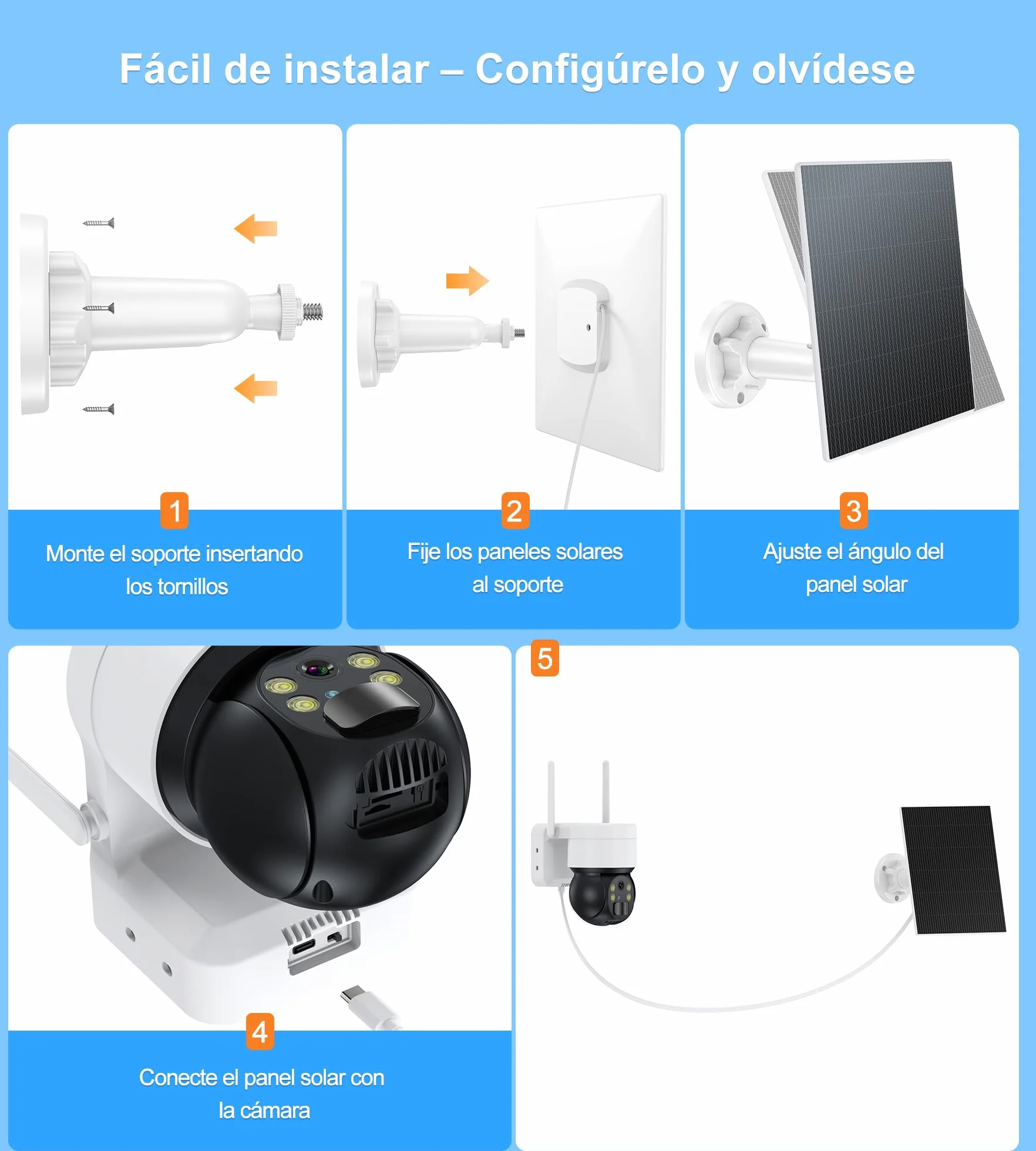 Fácil de instalar – Configúrelo y olvídese

1

Monte el soporte insertando los tornillos

2

Fije los paneles solares al soporte

3

Ajuste el ángulo del panel solar

4

Conecte el panel solar con la cámara

5