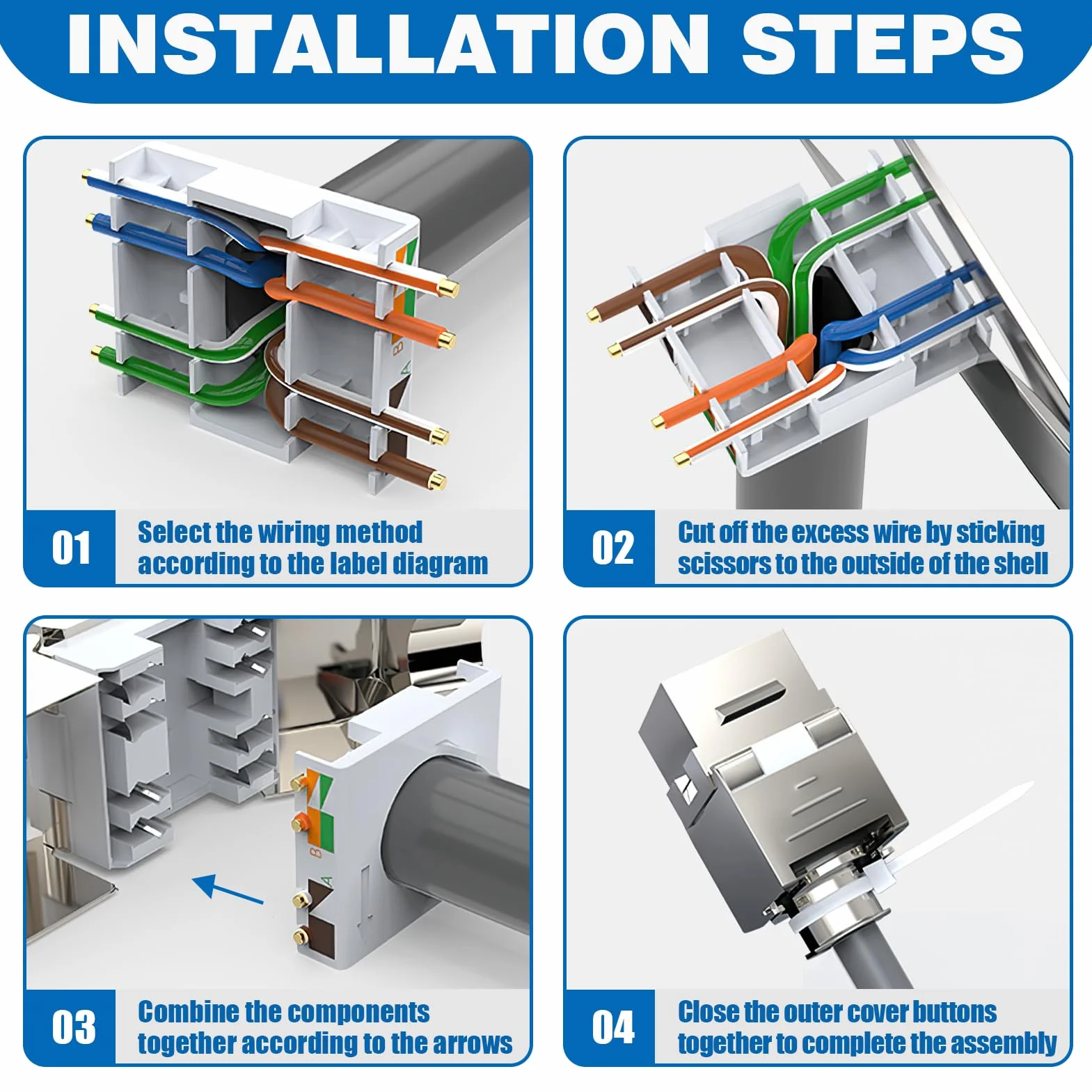 INSTALLATION STEPS

B
A

01
Select the wiring method according to the label diagram

02
Cut off the excess wire by sticking scissors to the outside of the shell

B
A

03
Combine the components together according to the arrows

04
Close the outer cover buttons together to complete the assembly