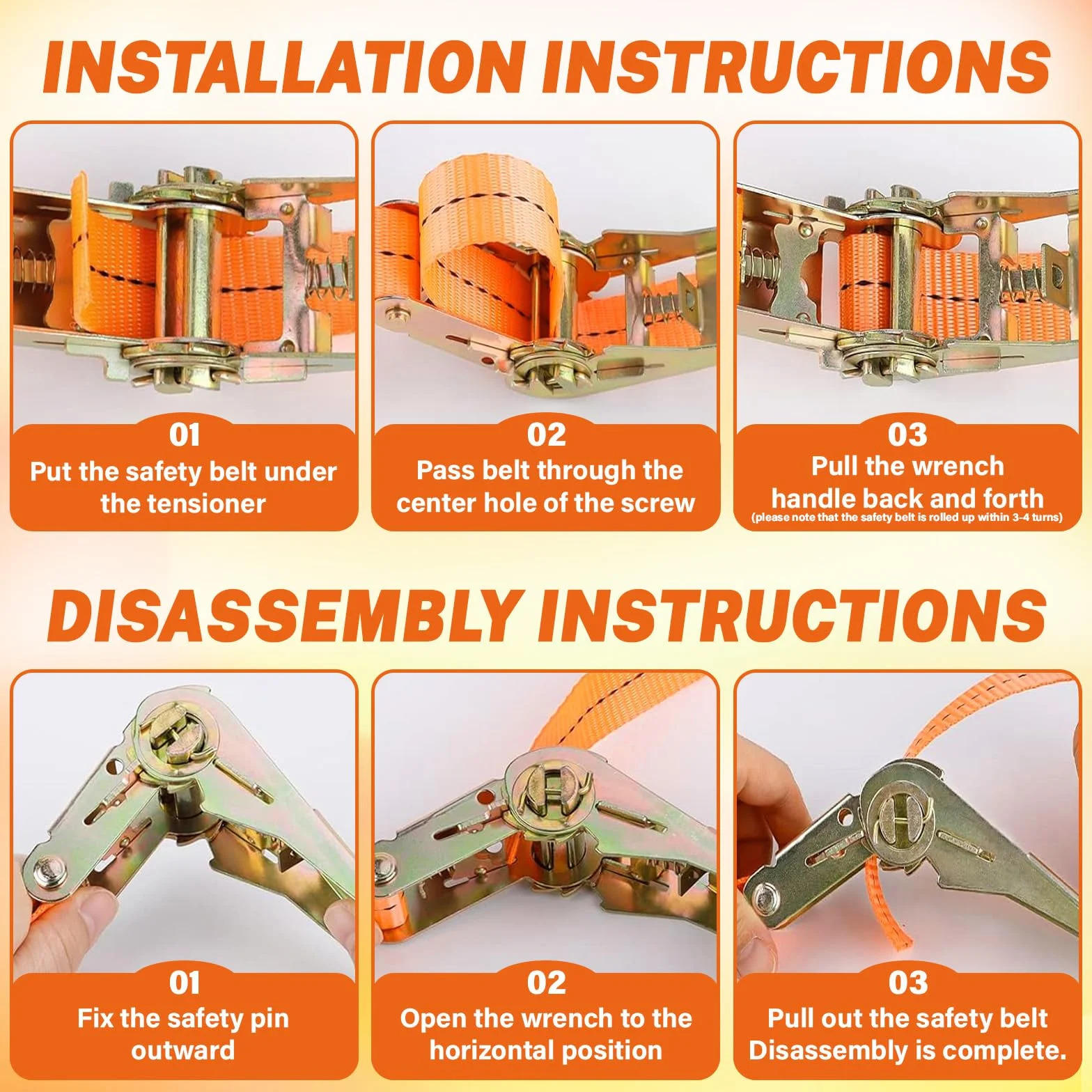 INSTALLATION INSTRUCTIONS

01
Put the safety belt under the tensioner

02
Pass belt through the center hole of the screw

03
Pull the wrench handle back and forth
(please note that the safety belt is rolled up within 3-4 turns)

DISASSEMBLY INSTRUCTIONS

01
Fix the safety pin outward

02
Open the wrench to the horizontal position

03
Pull out the safety belt Disassembly is complete.