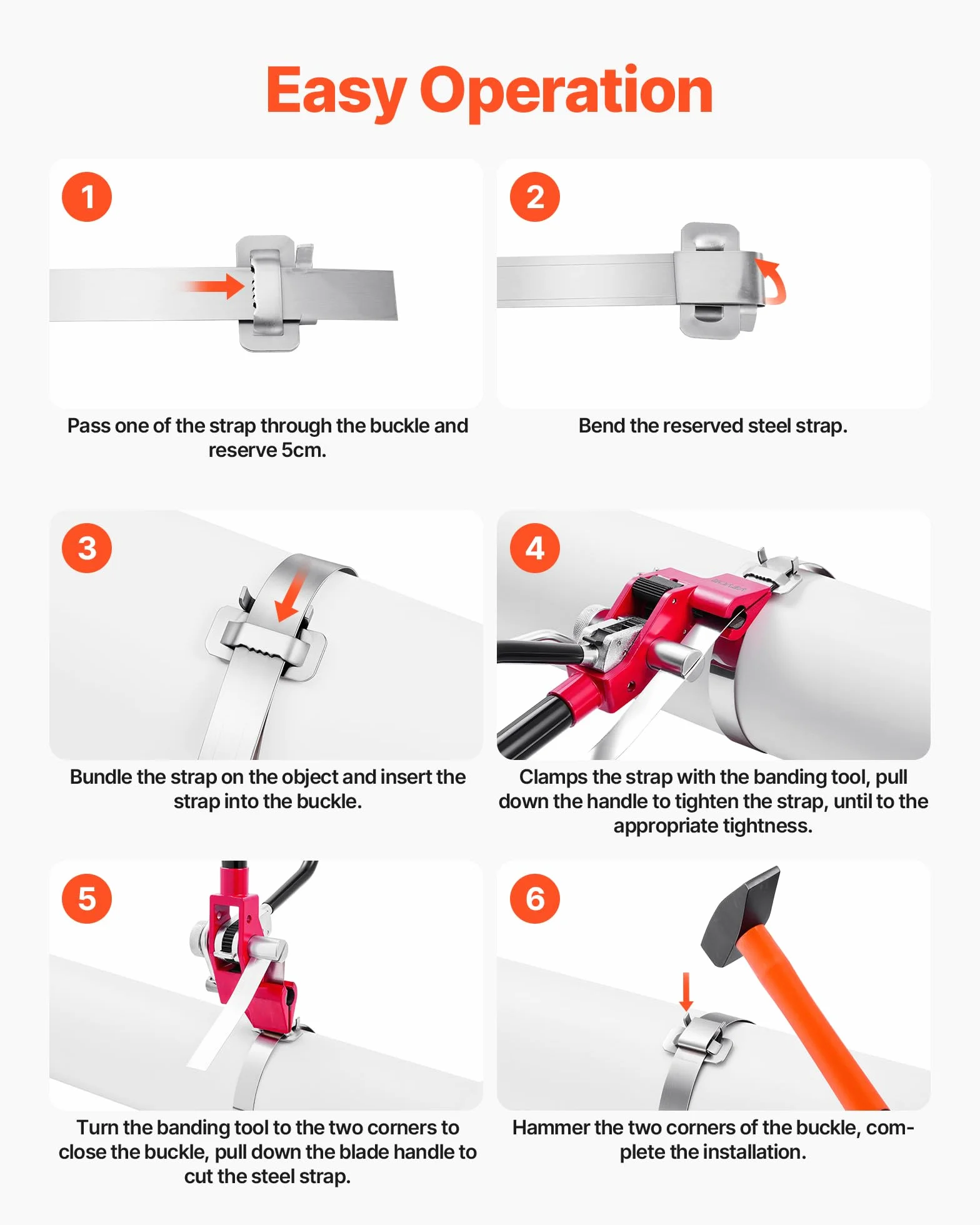 Easy Operation

1

Pass one of the strap through the buckle and reserve 5cm.

2

Bend the reserved steel strap.

3

Bundle the strap on the object and insert the strap into the buckle.

4

Clamps the strap with the banding tool, pull down the handle to tighten the strap, until to the appropriate tightness.

5

Turn the banding tool to the two corners to close the buckle, pull down the blade handle to cut the steel strap.

6

Hammer the two corners of the buckle, complete the installation.