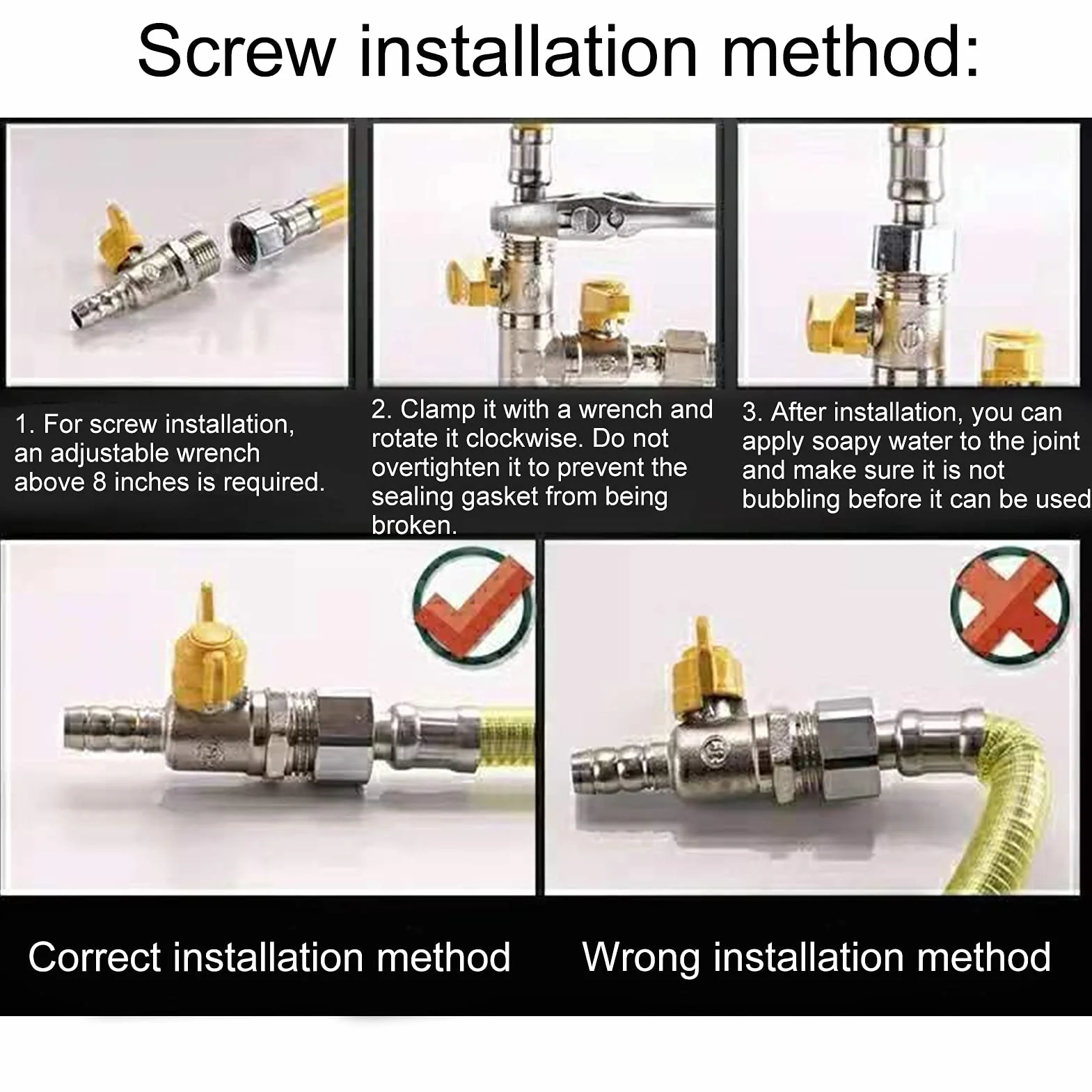 Screw installation method:

1. For screw installation, an adjustable wrench above 8 inches is required.

2. Clamp it with a wrench and rotate it clockwise. Do not overtighten it to prevent the sealing gasket from being broken.

3. After installation, you can apply soapy water to the joint and make sure it is not bubbling before it can be used

Correct installation method

Wrong installation method