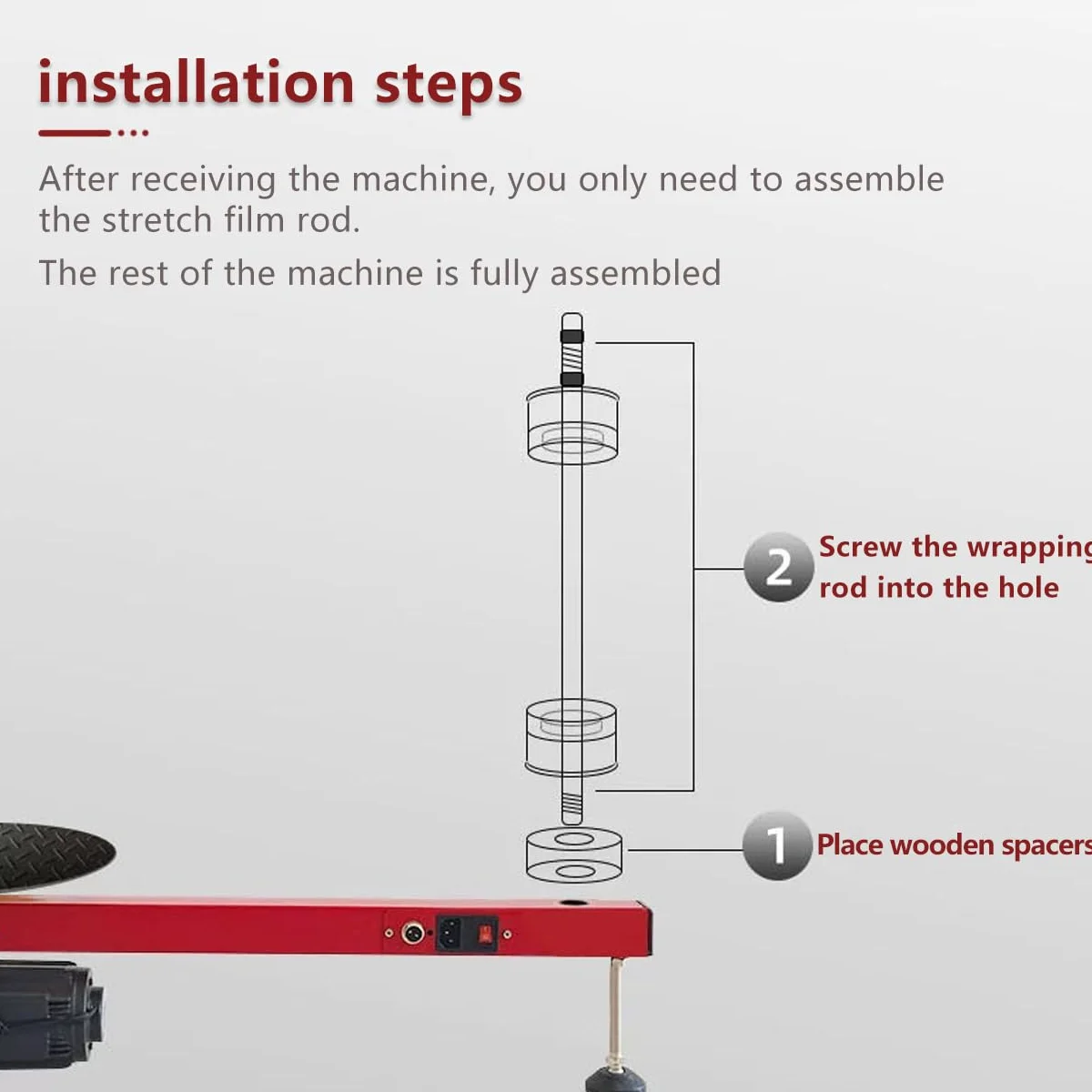 installation steps

After receiving the machine, you only need to assemble the stretch film rod.

The rest of the machine is fully assembled

2 Screw the wrapping rod into the hole

1 Place wooden spacers