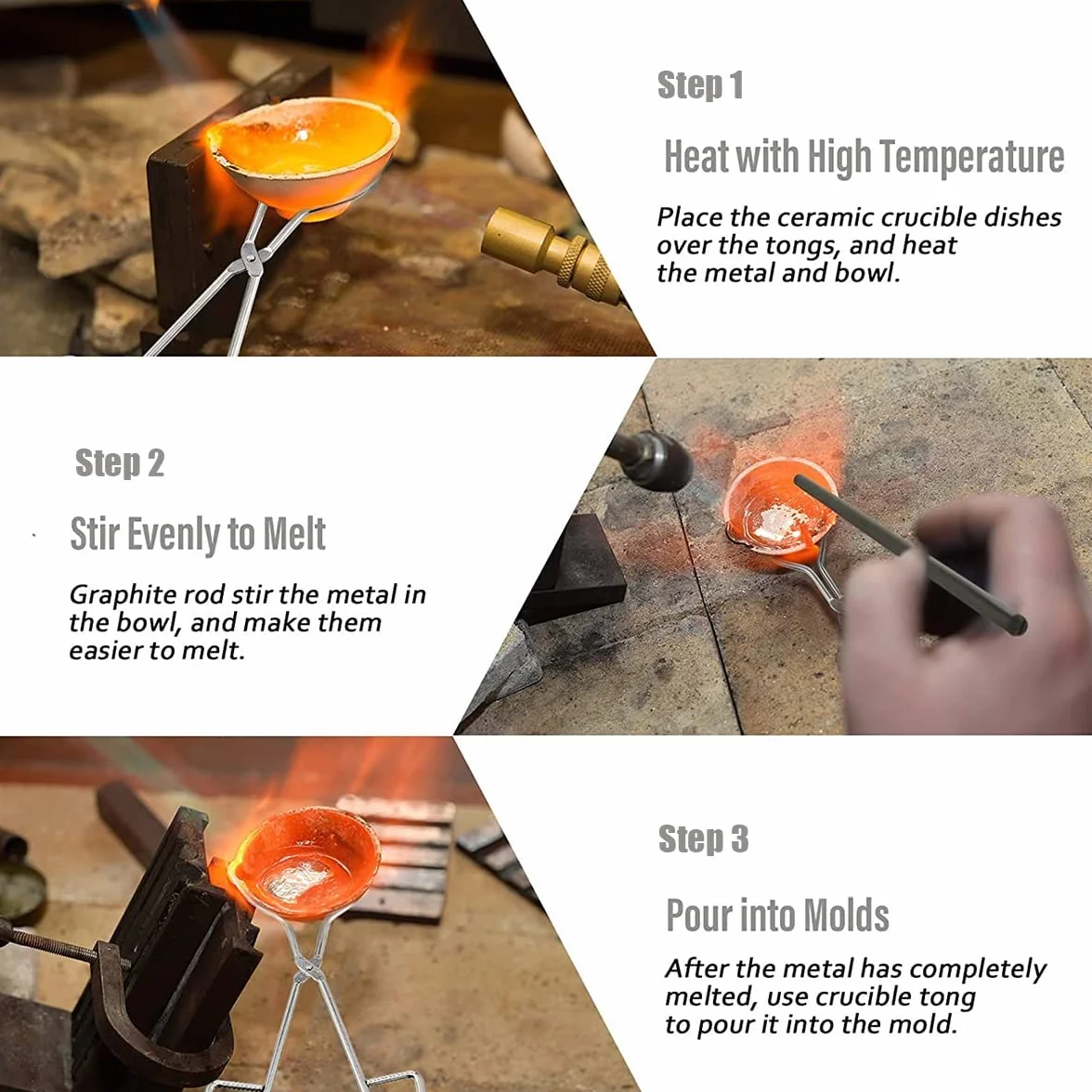 Step 1

Heat with High Temperature

Place the ceramic crucible dishes over the tongs, and heat the metal and bowl.

Step 2

Stir Evenly to Melt

Graphite rod stir the metal in the bowl, and make them easier to melt.

Step 3

Pour into Molds

After the metal has completely melted, use crucible tong to pour it into the mold.