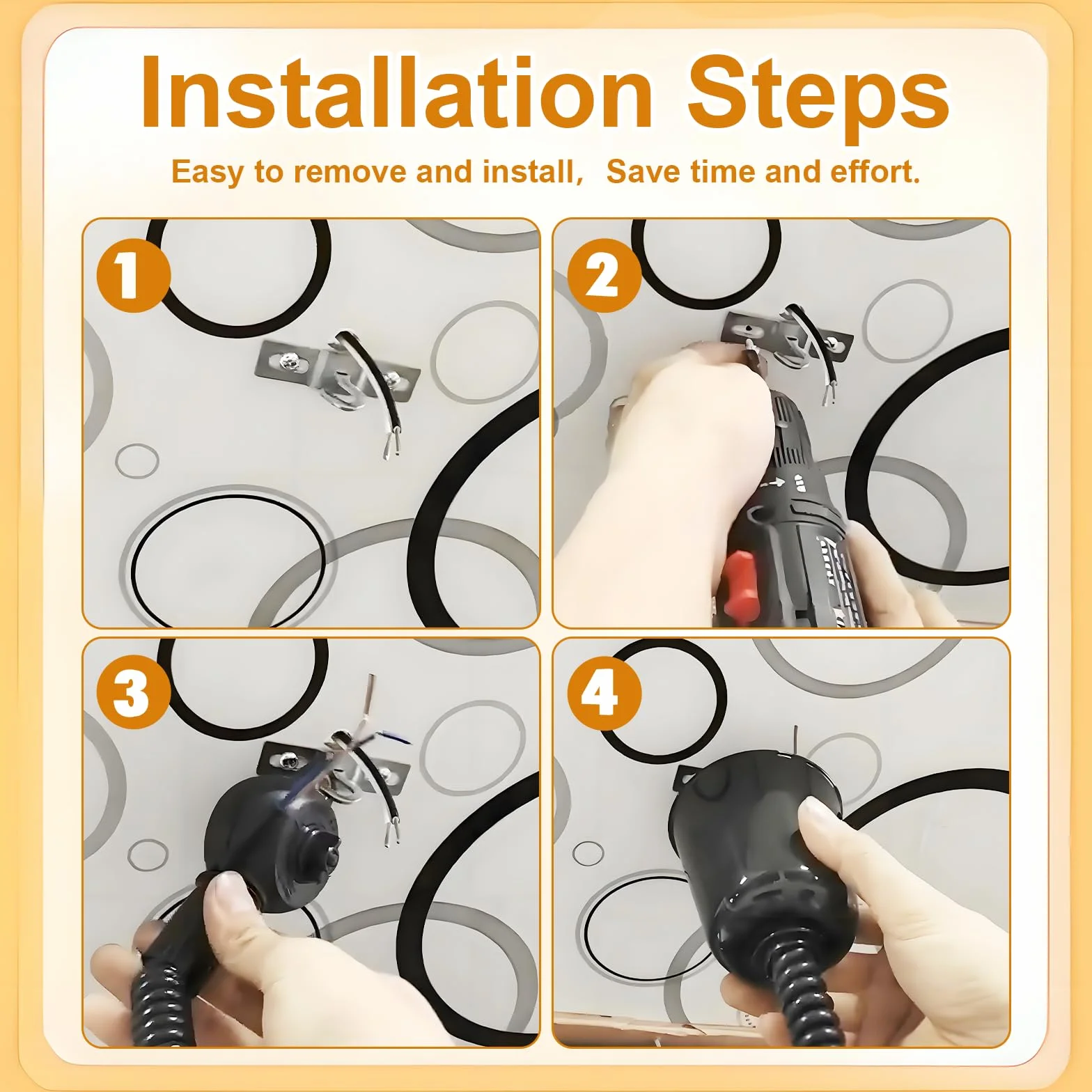 Installation Steps

Easy to remove and install, Save time and effort.

1

2

3

4