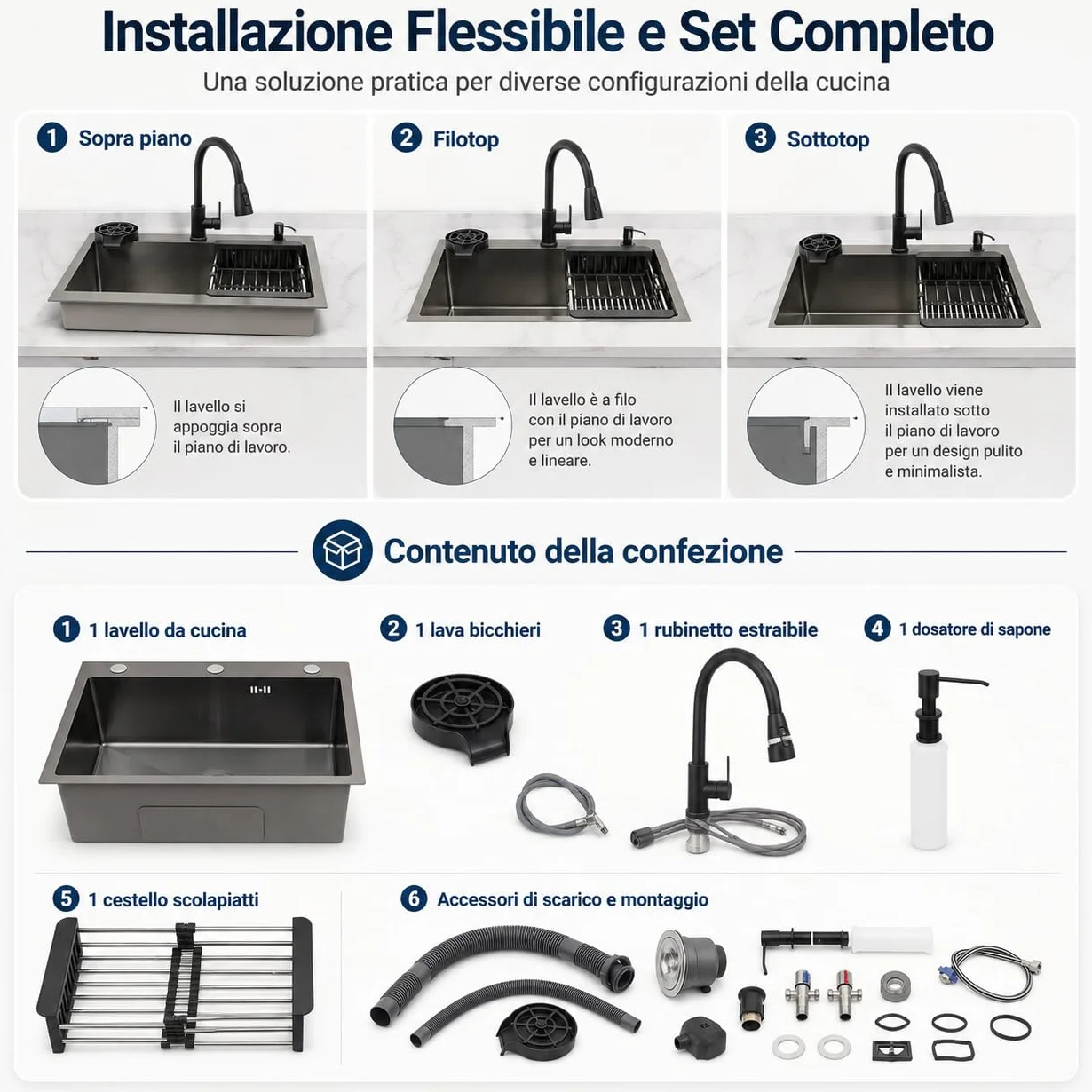 Installazione Flessibile e Set Completo
Una soluzione pratica per diverse configurazioni della cucina

1 Sopra piano

Il lavello si appoggia sopra il piano di lavoro.

2 Filotop

Il lavello è a filo con il piano di lavoro per un look moderno e lineare.

3 Sottotop

Il lavello viene installato sotto il piano di lavoro per un design pulito e minimalista.

Contenuto della confezione

1 1 lavello da cucina

2 1 lava bicchieri

3 1 rubinetto estraibile

4 1 dosatore di sapone

5 1 cestello scolapiatti

6 Accessori di scarico e montaggio