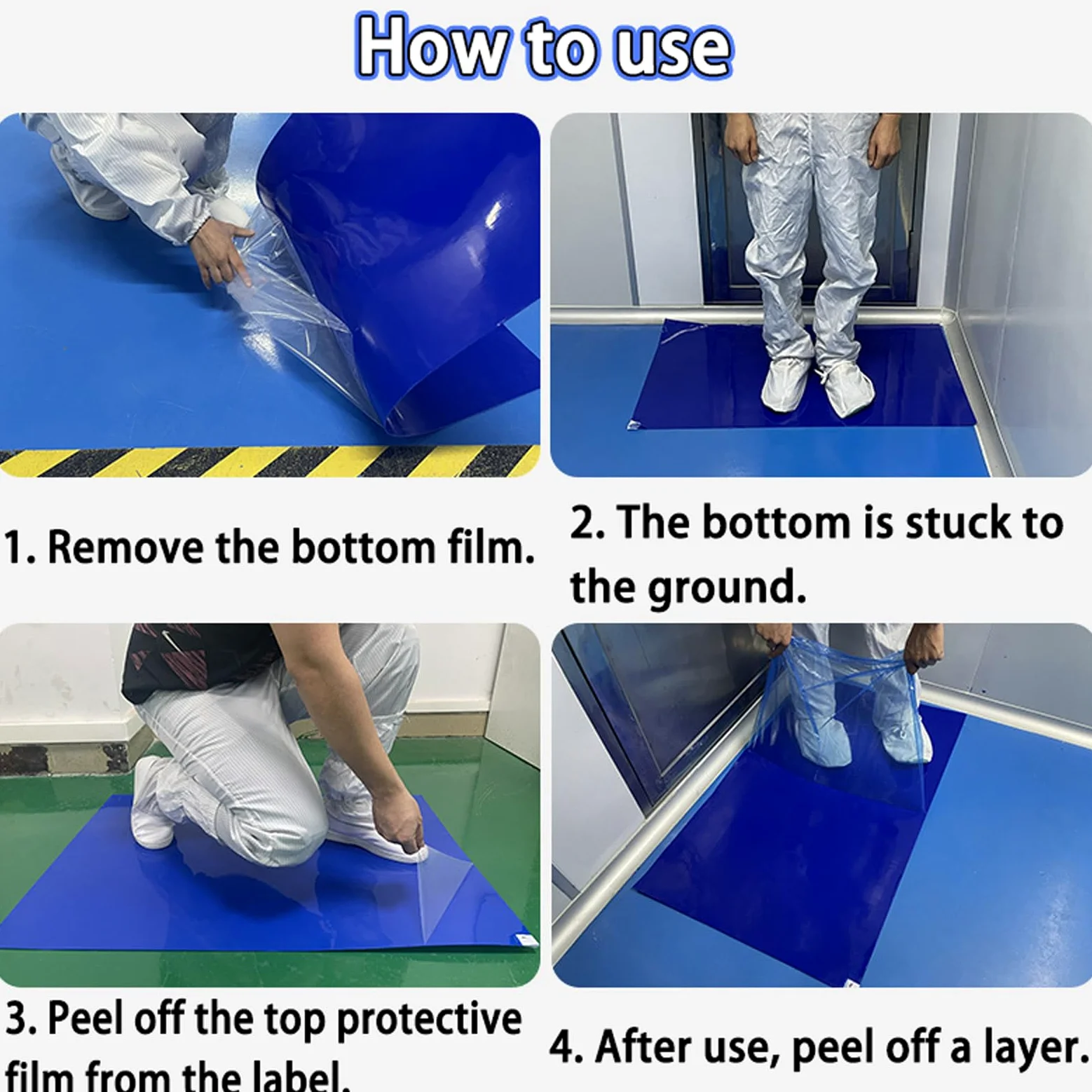 How to use

1. Remove the bottom film.

2. The bottom is stuck to the ground.

3. Peel off the top protective film from the label.

4. After use, peel off a layer.