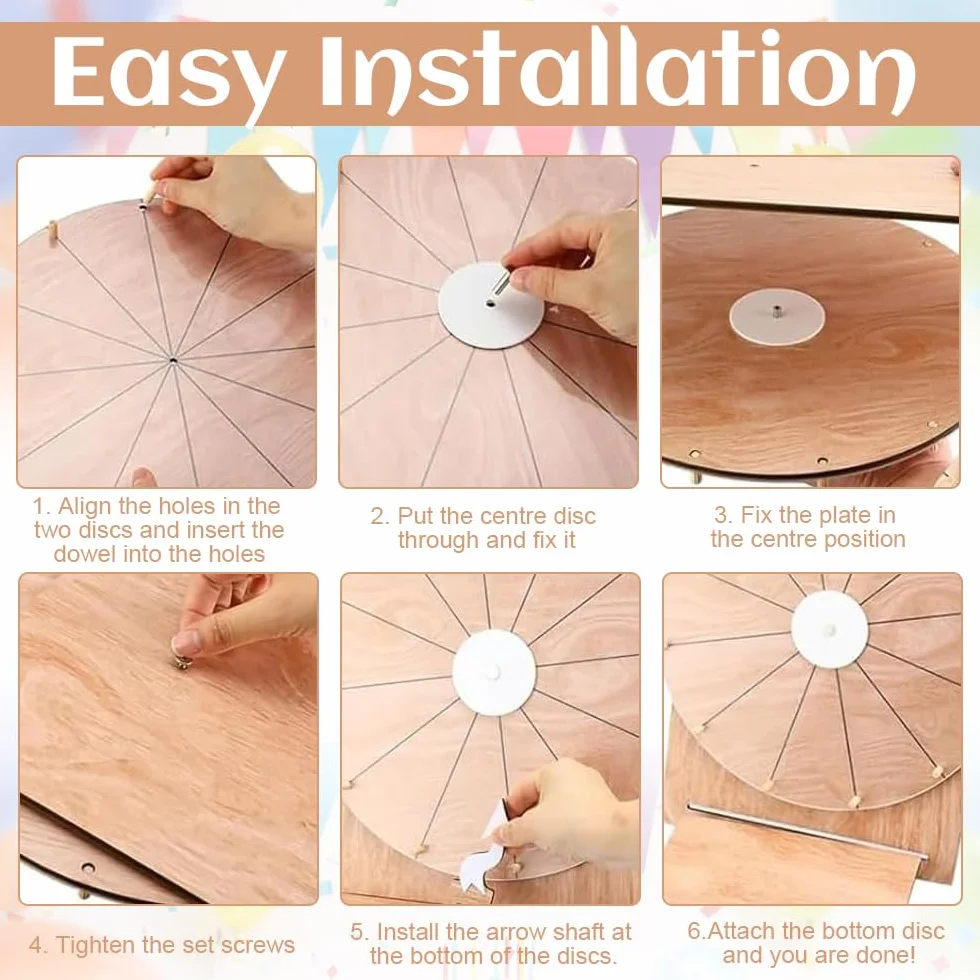 Easy Installation

1. Align the holes in the two discs and insert the dowel into the holes

2. Put the centre disc through and fix it

3. Fix the plate in the centre position

4. Tighten the set screws

5. Install the arrow shaft at the bottom of the discs.

6.Attach the bottom disc and you are done!