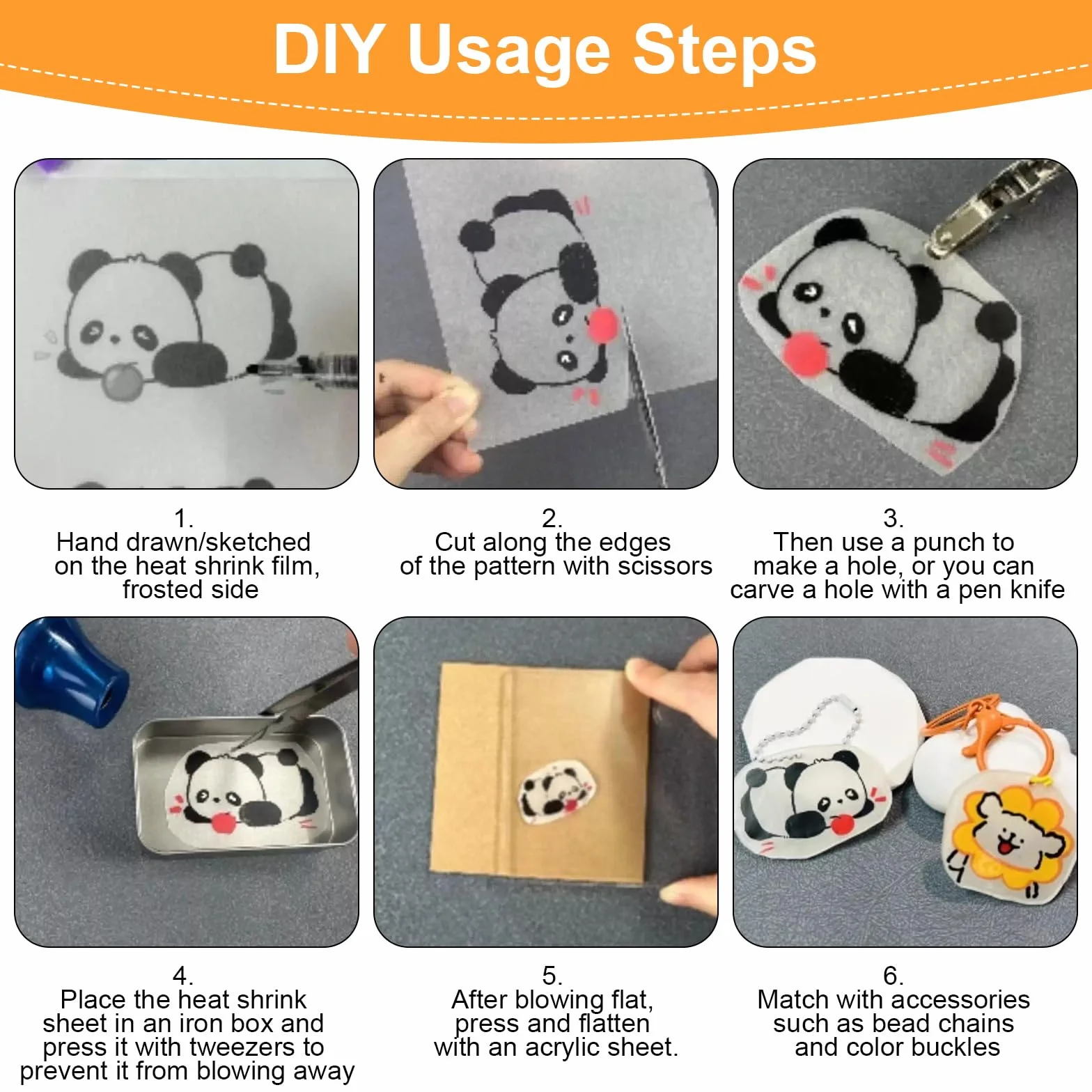 DIY Usage Steps

1.
Hand drawn/sketched on the heat shrink film, frosted side

2.
Cut along the edges of the pattern with scissors

3.
Then use a punch to make a hole, or you can carve a hole with a pen knife

4.
Place the heat shrink sheet in an iron box and press it with tweezers to prevent it from blowing away

5.
After blowing flat, press and flatten with an acrylic sheet.

6.
Match with accessories such as bead chains and color buckles