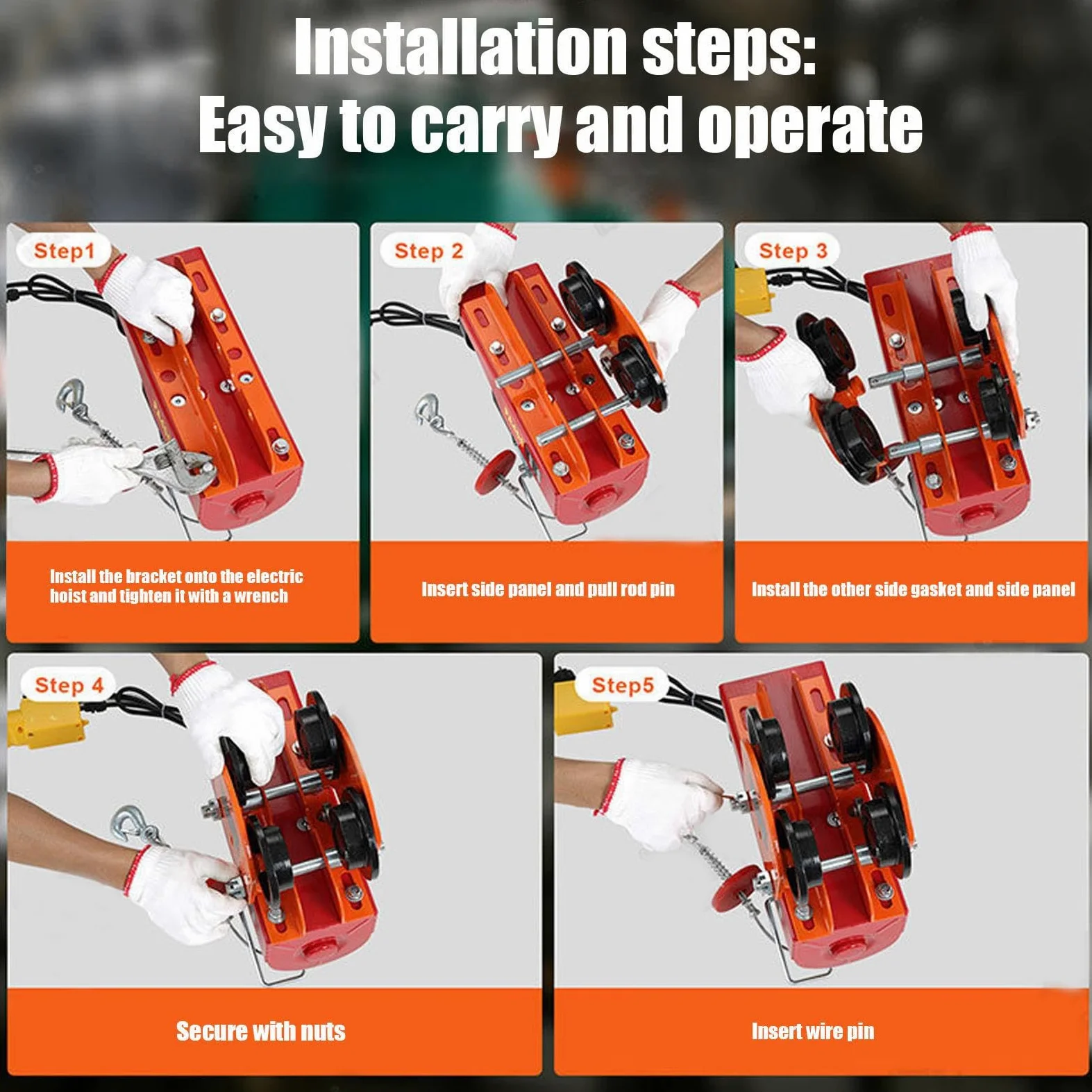 Installation steps:
Easy to carry and operate

Step1

Install the bracket onto the electric hoist and tighten it with a wrench

Step 2

Insert side panel and pull rod pin

Step 3

Install the other side gasket and side panel

Step 4

Secure with nuts

Step5

Insert wire pin