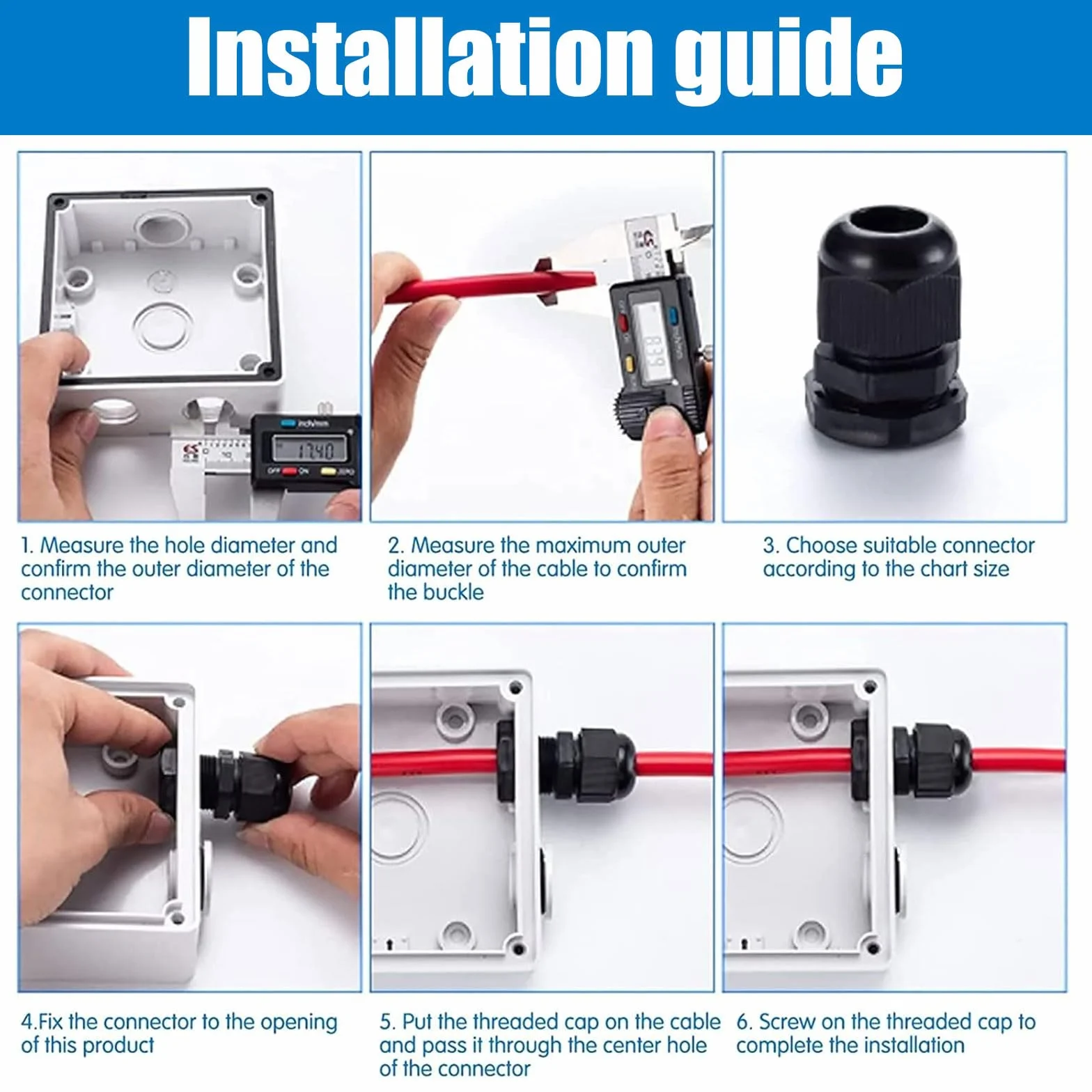 Installation guide

inch/mm

17.40

OFF ON ZERO

1. Measure the hole diameter and confirm the outer diameter of the connector

2. Measure the maximum outer diameter of the cable to confirm the buckle

3. Choose suitable connector according to the chart size

4.Fix the connector to the opening of this product

5. Put the threaded cap on the cable and pass it through the center hole of the connector

6. Screw on the threaded cap to complete the installation