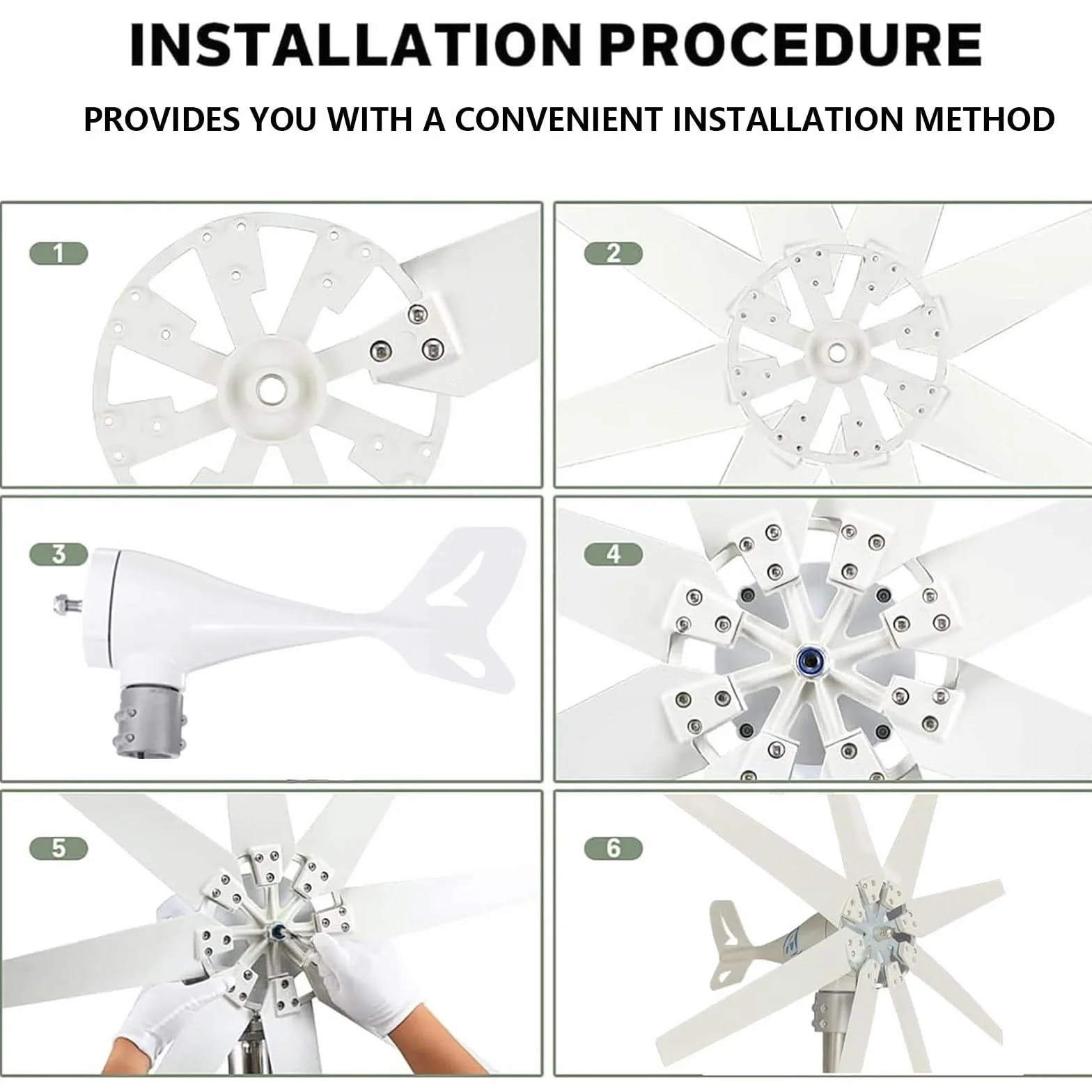 INSTALLATION PROCEDURE

PROVIDES YOU WITH A CONVENIENT INSTALLATION METHOD

1

2

3

4

5

6