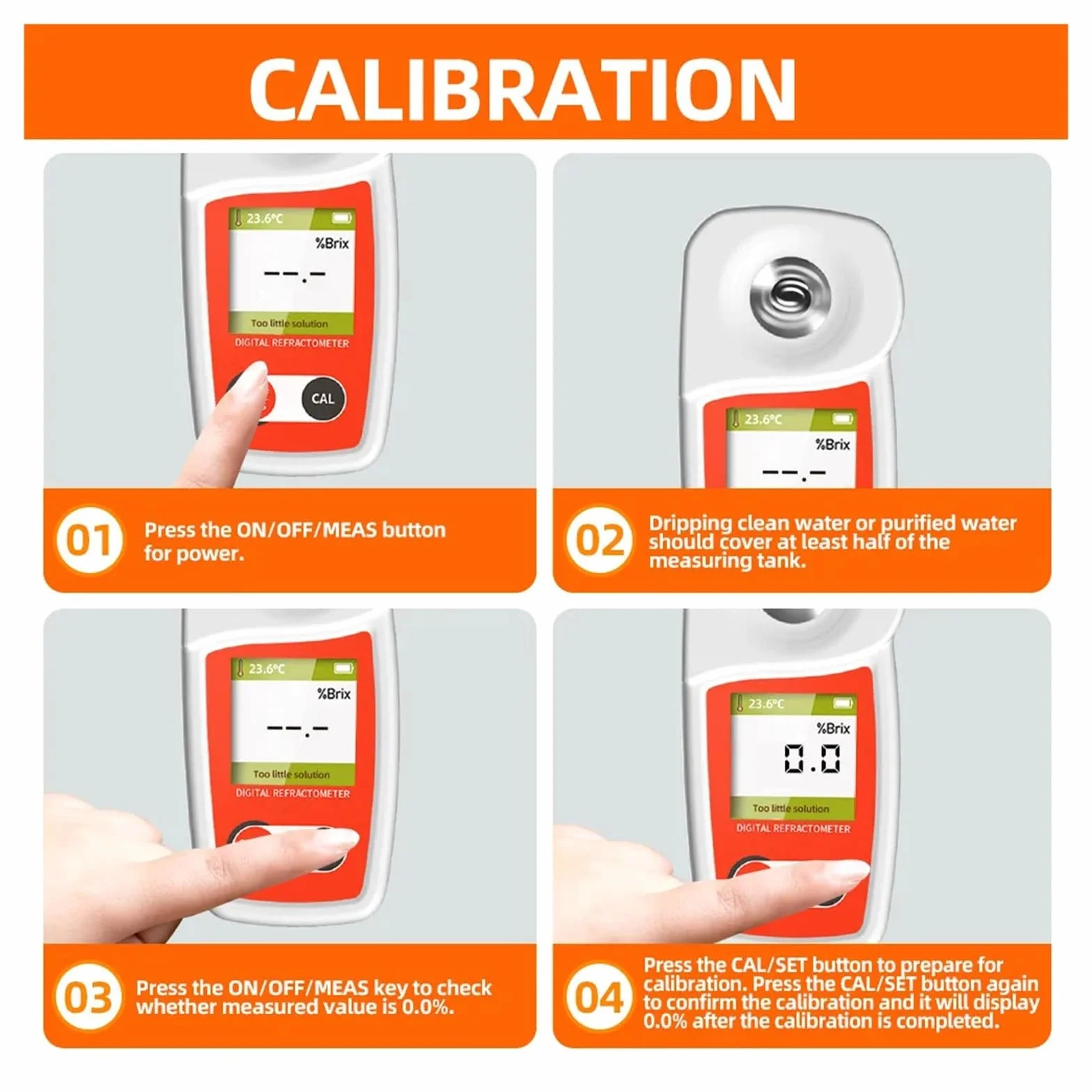 CALIBRATION

23.6°C
%Brix
--.-
Too little solution
DIGITAL REFRACTOMETER
CAL

01 Press the ON/OFF/MEAS button for power.

23.6°C
%Brix
--.-

02 Dripping clean water or purified water should cover at least half of the measuring tank.

23.6°C
%Brix
--.-
Too little solution
DIGITAL REFRACTOMETER

03 Press the ON/OFF/MEAS key to check whether measured value is 0.0%.

23.6°C
%Brix
0.0
Too little solution
DIGITAL REFRACTOMETER

04 Press the CAL/SET button to prepare for calibration. Press the CAL/SET button again to confirm the calibration and it will display 0.0% after the calibration is completed.